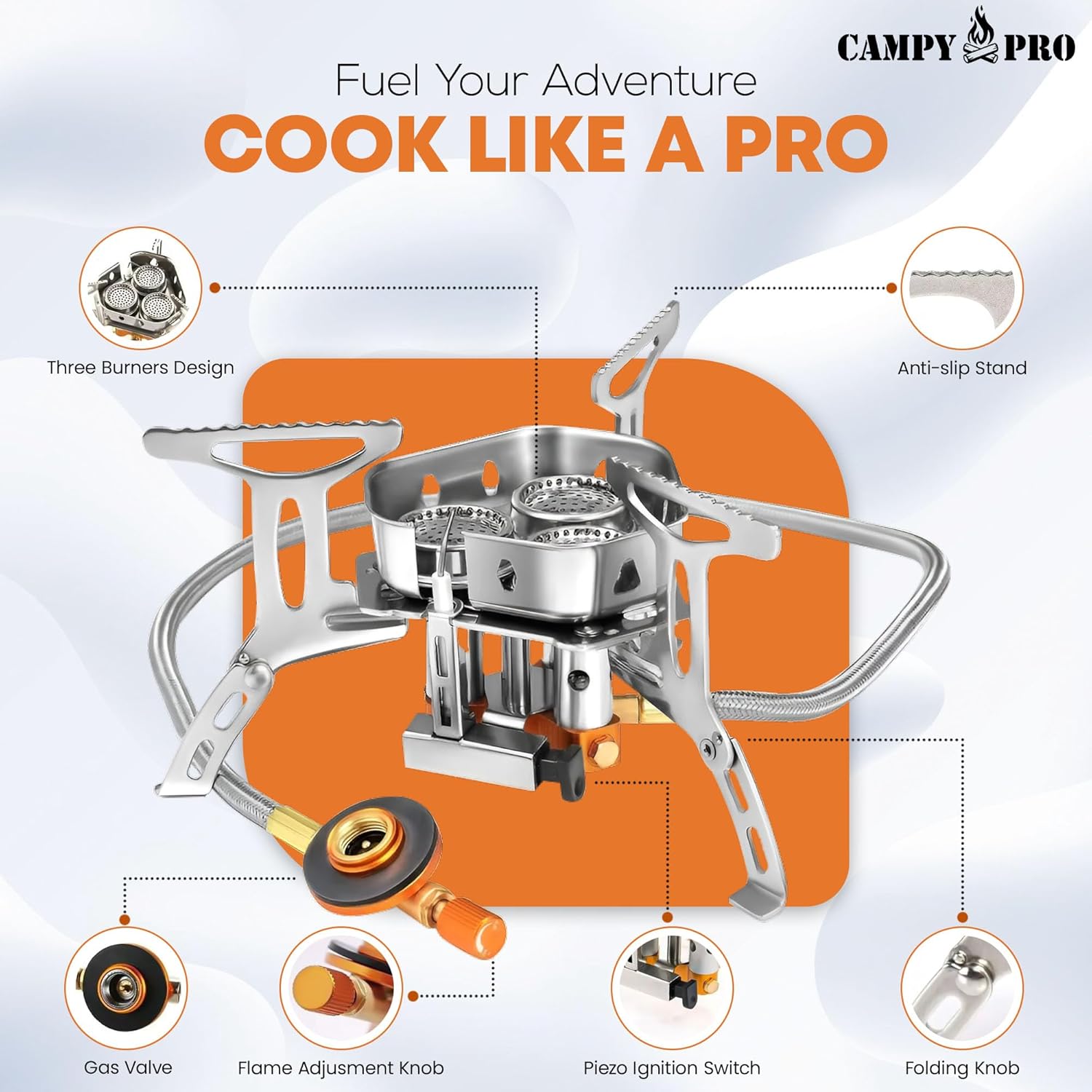 CAMPY PRO

Fuel Your Adventure
COOK LIKE A PRO

Three Burners Design

Anti-slip Stand

Gas Valve

Flame Adjusment Knob

Piezo Ignition Switch

Folding Knob