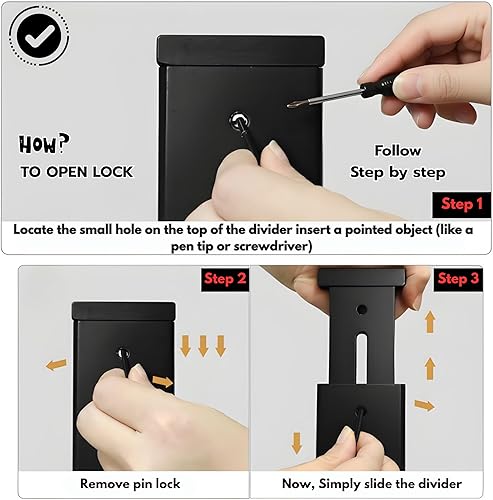 HOW?
TO OPEN LOCK

Follow
Step by step

Step 1

Locate the small hole on the top of the divider insert a pointed object (like a pen tip or screwdriver)

Step 2

Remove pin lock

Step 3

Now, Simply slide the divider