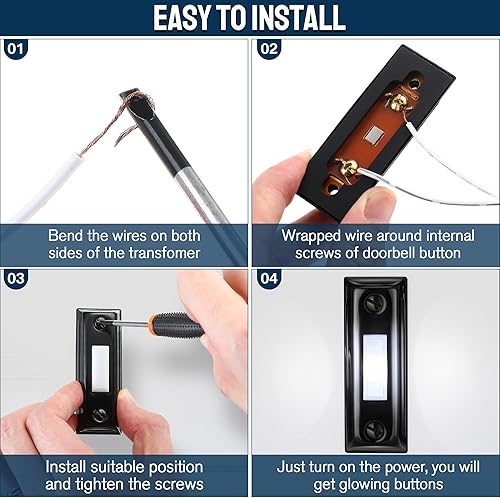 EASY TO INSTALL

01

Bend the wires on both sides of the transfomer

02

Wrapped wire around internal screws of doorbell button

03

Install suitable position and tighten the screws

04

Just turn on the power, you will get glowing buttons