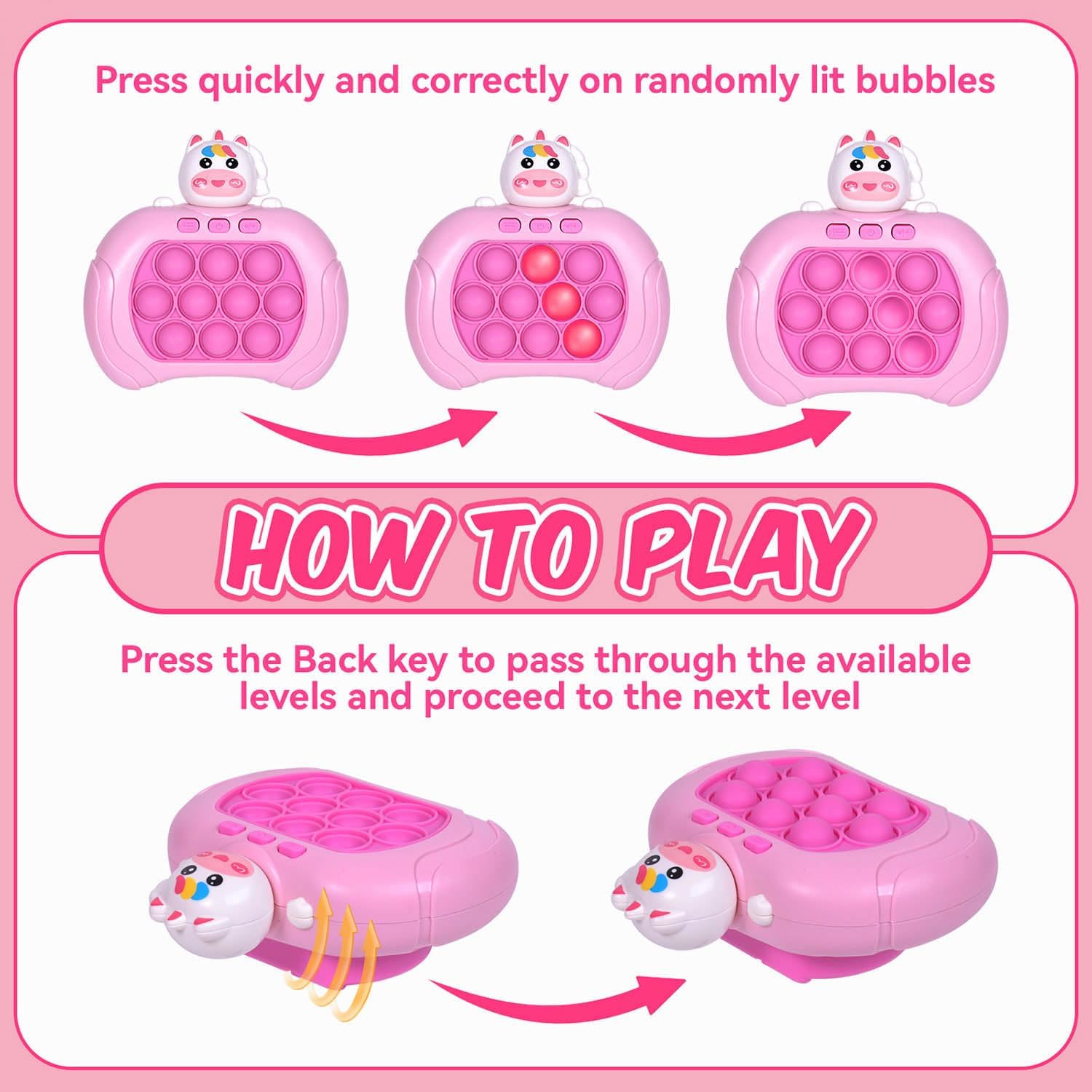 Press quickly and correctly on randomly lit bubbles

HOW TO PLAY

Press the Back key to pass through the available levels and proceed to the next level