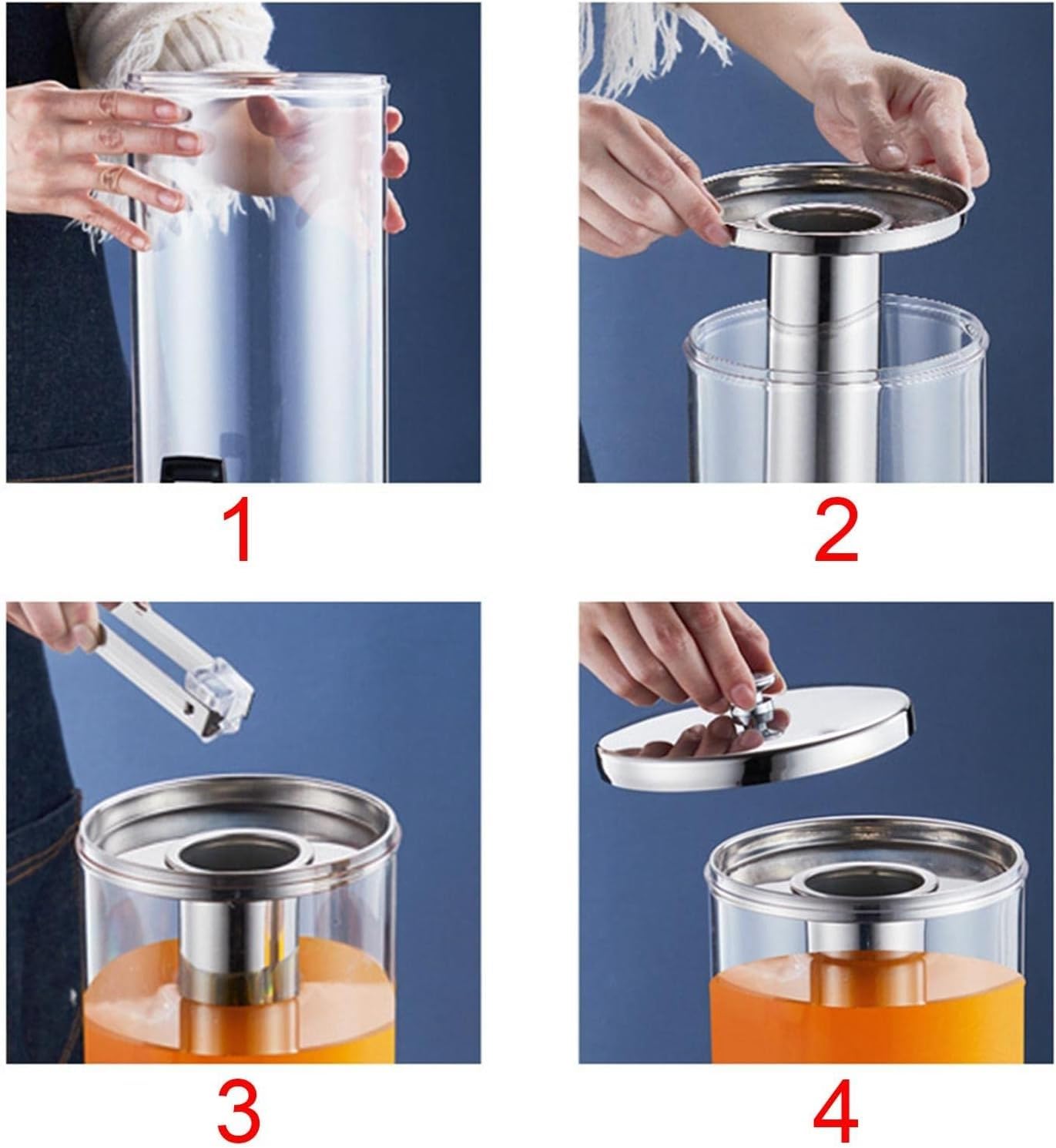 1

2

3

4