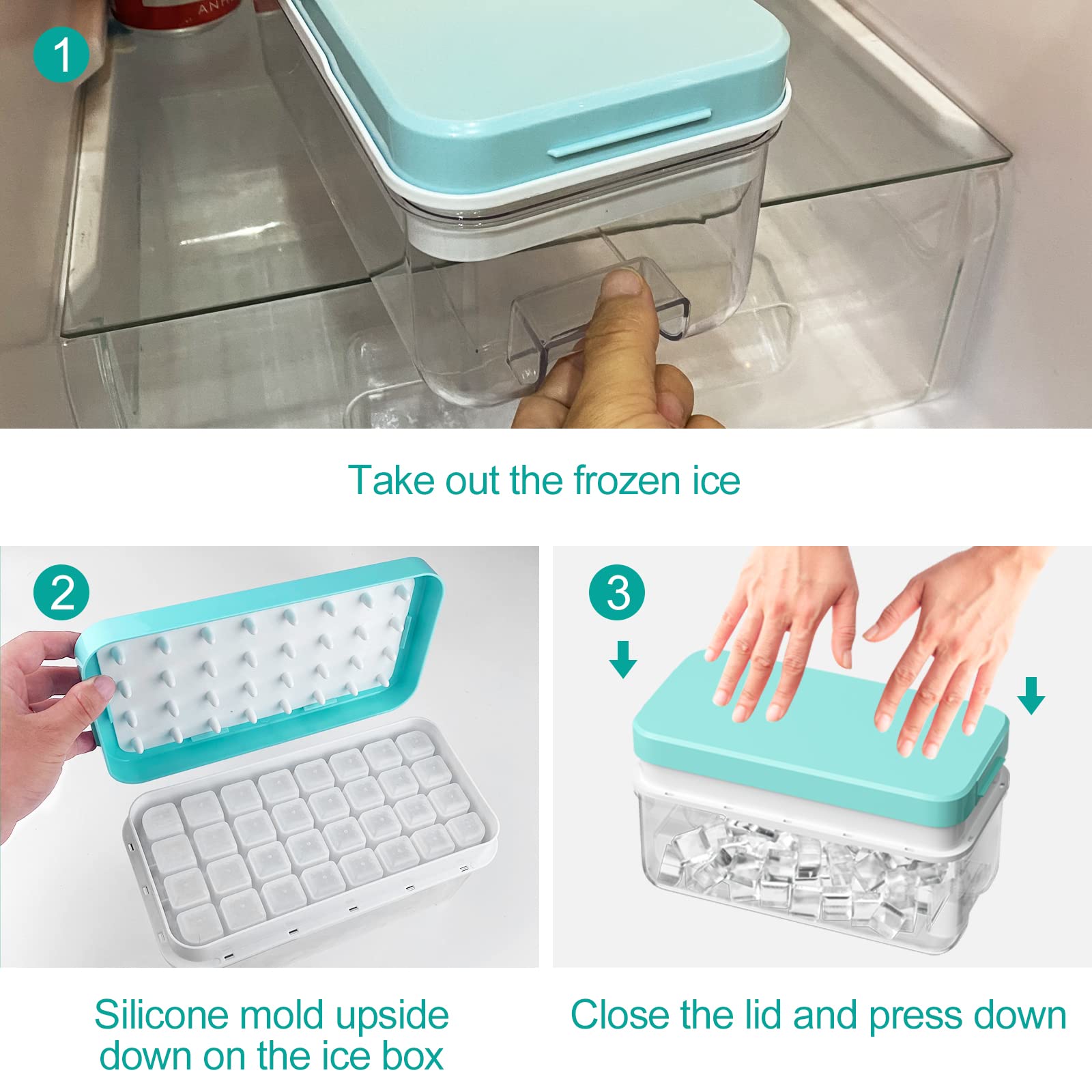 1

Take out the frozen ice

2

Silicone mold upside down on the ice box

3

Close the lid and press down