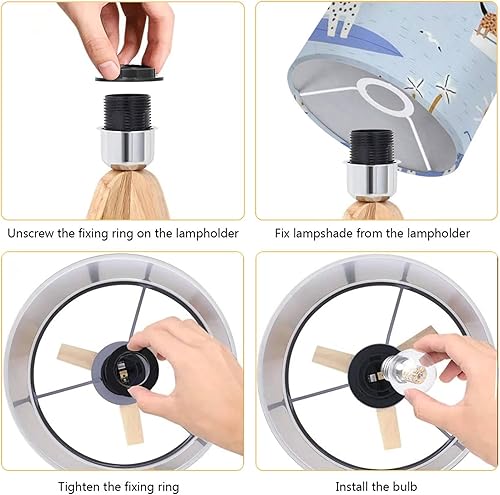 Unscrew the fixing ring on the lampholder

Fix lampshade from the lampholder

Tighten the fixing ring

Install the bulb