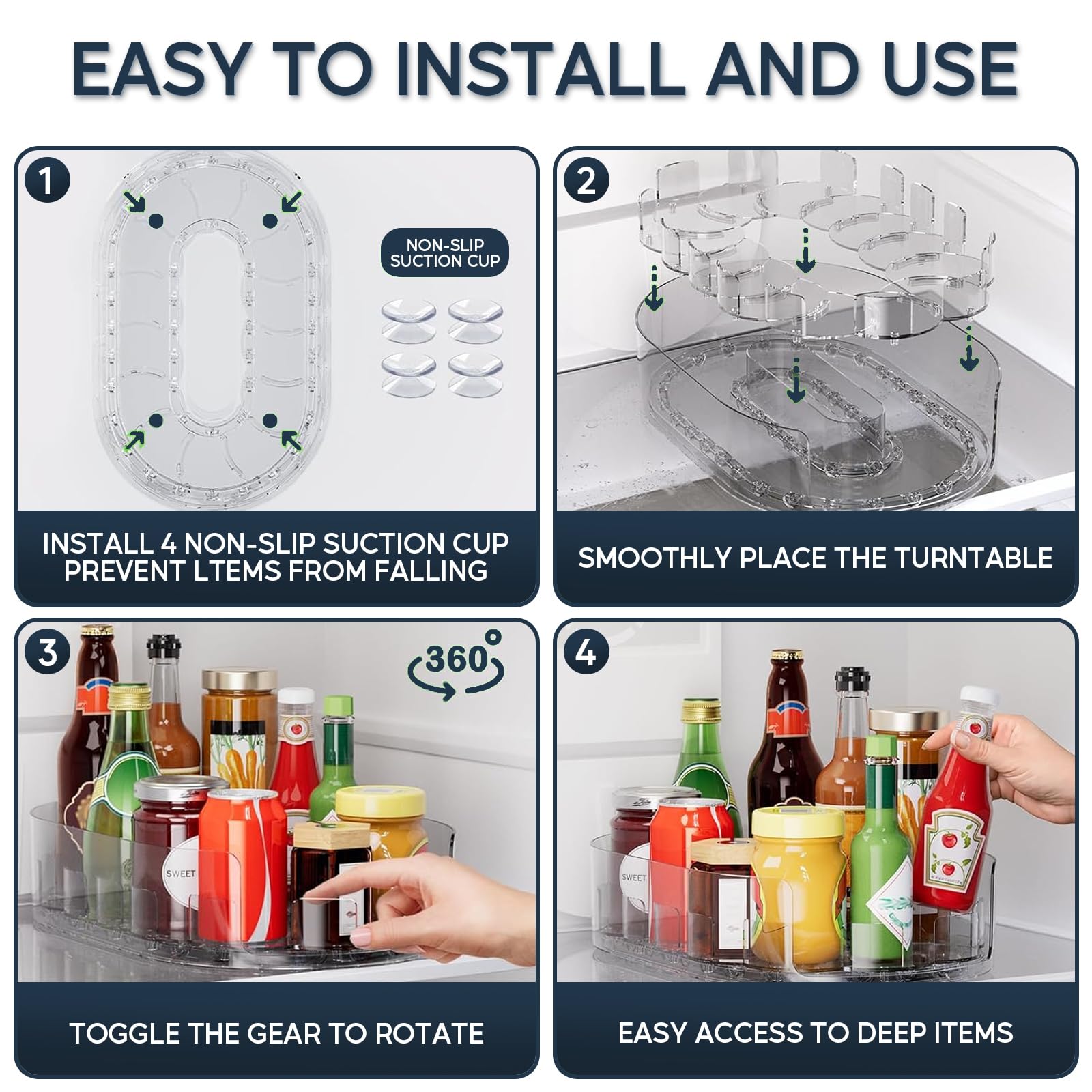 EASY TO INSTALL AND USE

1

NON-SLIP SUCTION CUP

INSTALL 4 NON-SLIP SUCTION CUP PREVENT LTEMS FROM FALLING

2

SMOOTHLY PLACE THE TURNTABLE

3

360°

SWEET

TOGGLE THE GEAR TO ROTATE

4

SWEET

EASY ACCESS TO DEEP ITEMS