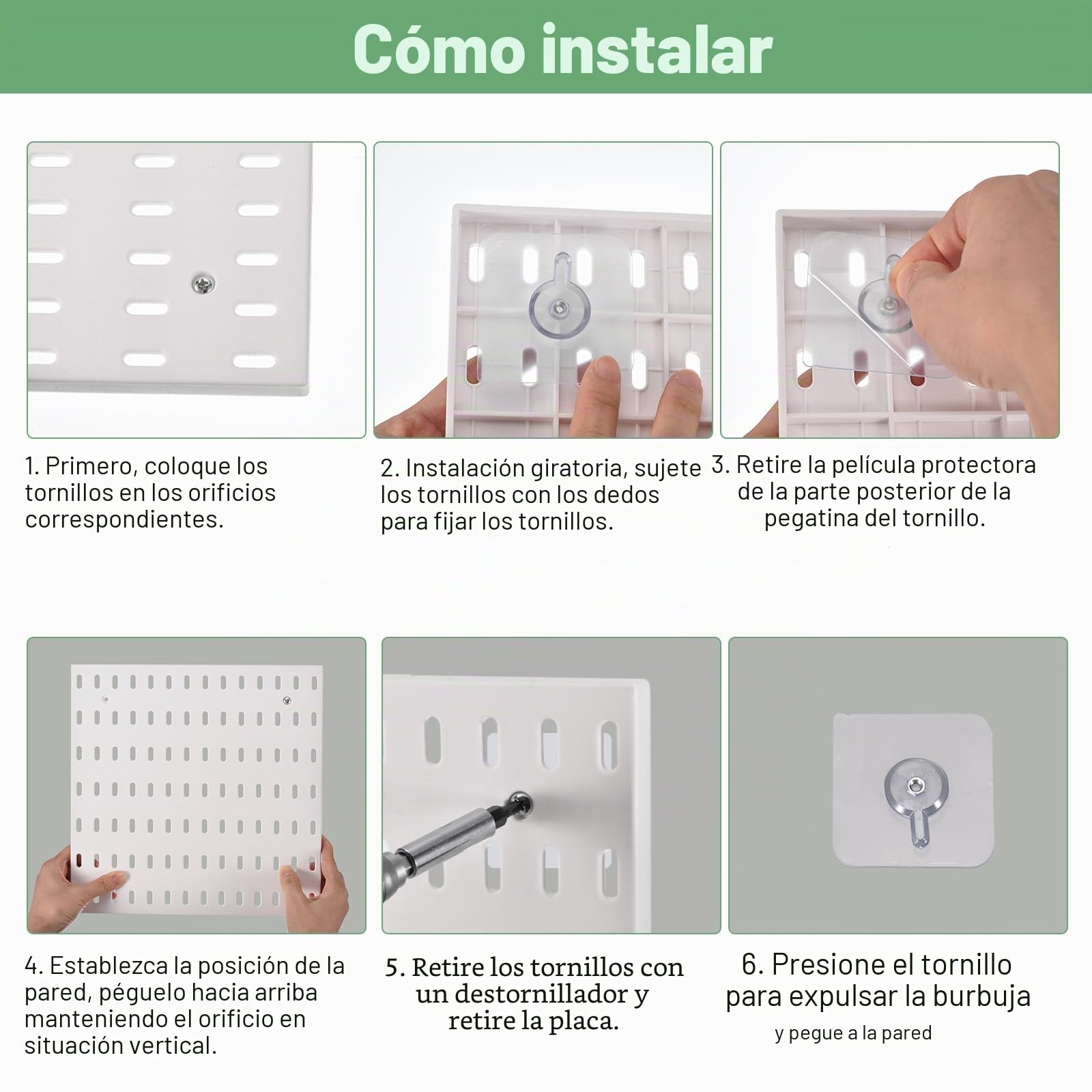 Cómo instalar

1. Primero, coloque los tornillos en los orificios correspondientes.

2. Instalación giratoria, sujete los tornillos con los dedos para fijar los tornillos.

3. Retire la película protectora de la parte posterior de la pegatina del tornillo.

4. Establezca la posición de la pared, péguelo hacia arriba manteniendo el orificio en situación vertical.

5. Retire los tornillos con un destornillador y retire la placa.

6. Presione el tornillo para expulsar la burbuja y pegue a la pared