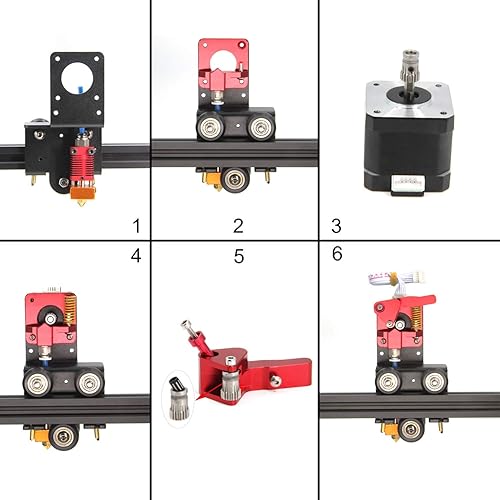 1

2

3

4

5

6