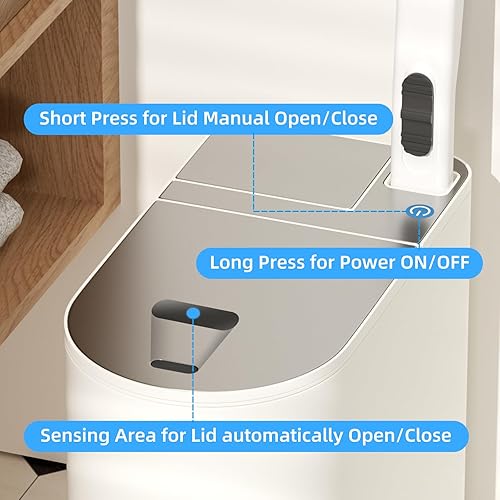 Short Press for Lid Manual Open/Close

Long Press for Power ON/OFF

Sensing Area for Lid automatically Open/Close