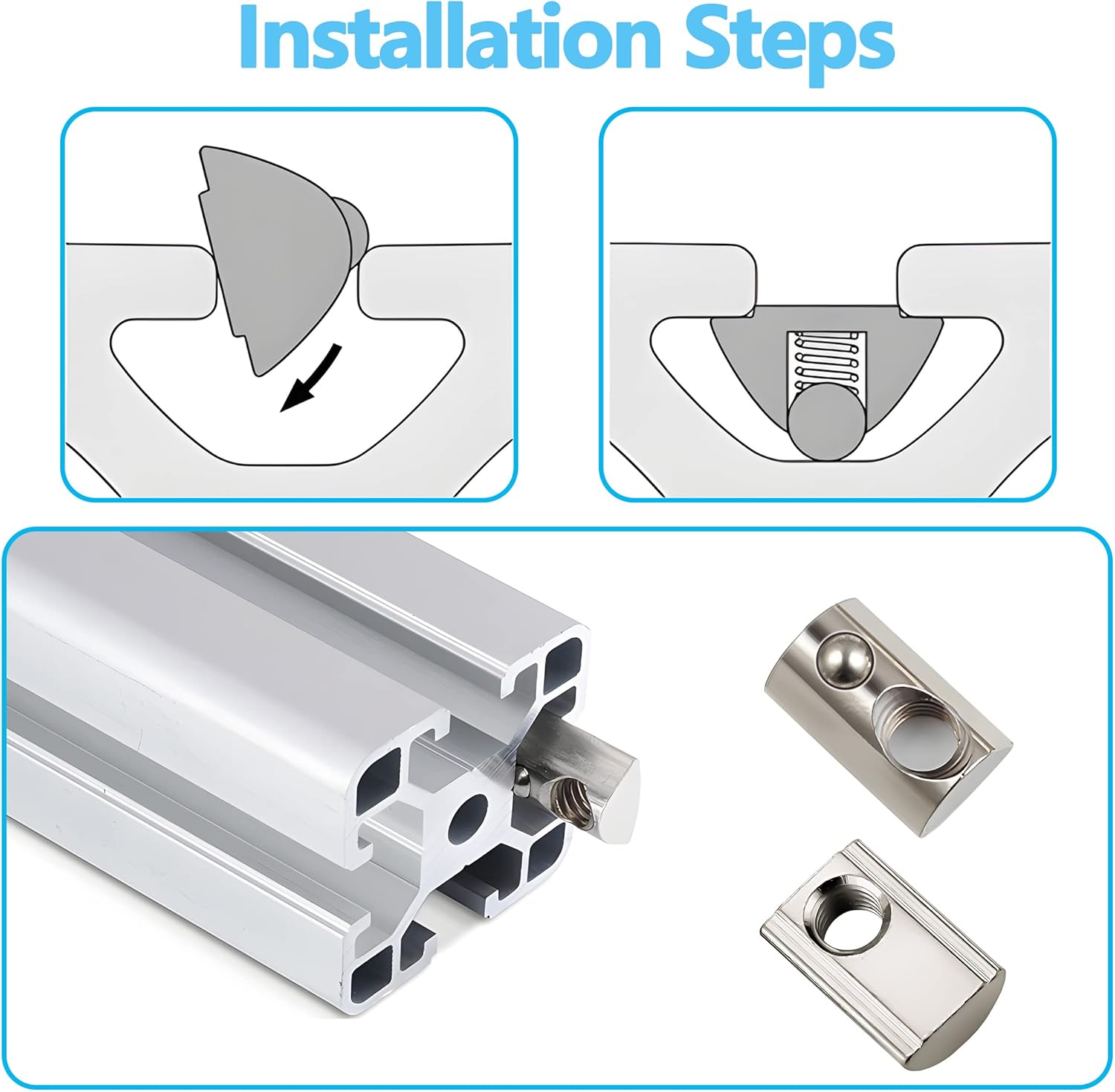 Installation Steps