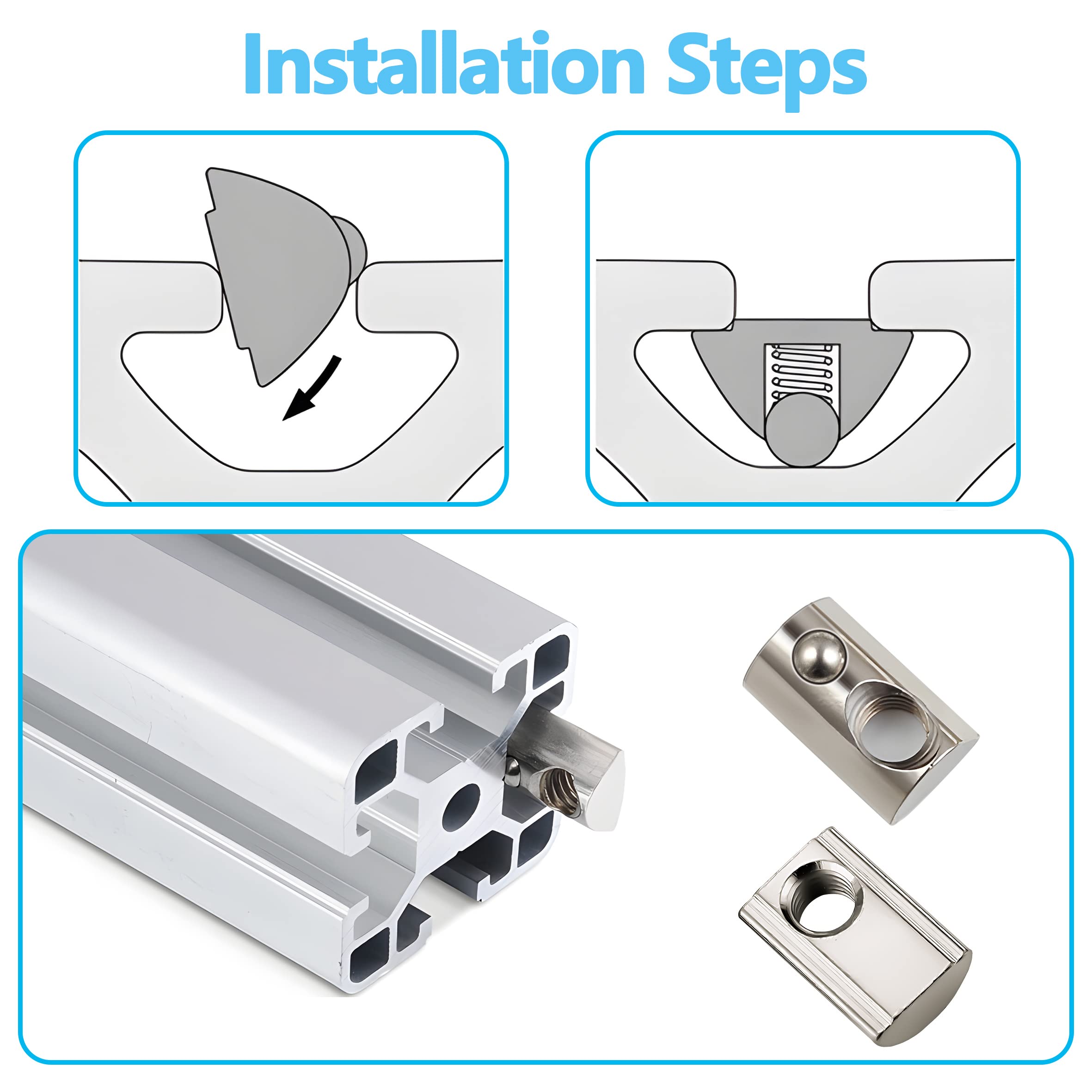 Installation Steps