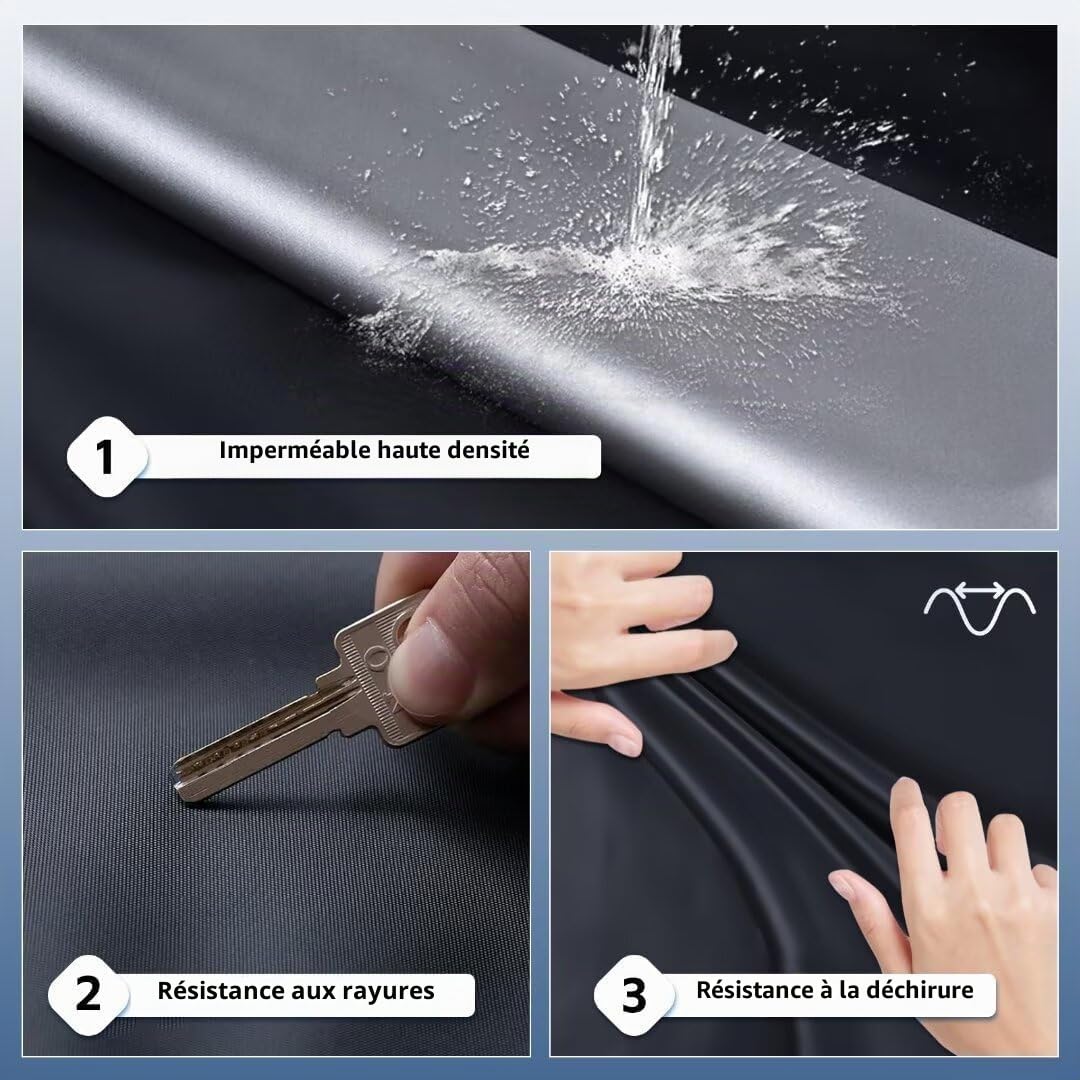 1 Imperméable haute densité

2 Résistance aux rayures

3 Résistance à la déchirure