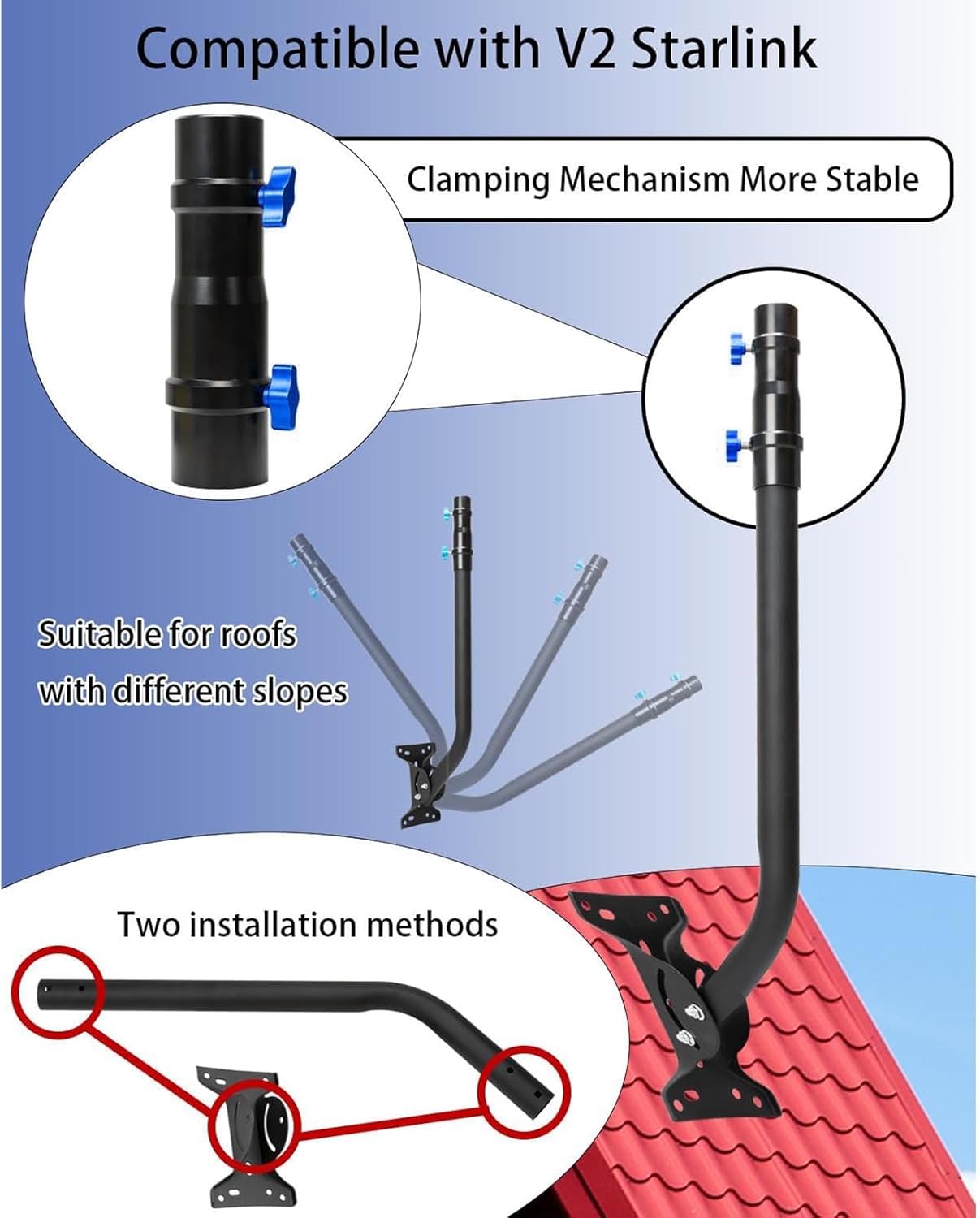 Compatible with V2 Starlink

Clamping Mechanism More Stable

Suitable for roofs with different slopes

Two installation methods