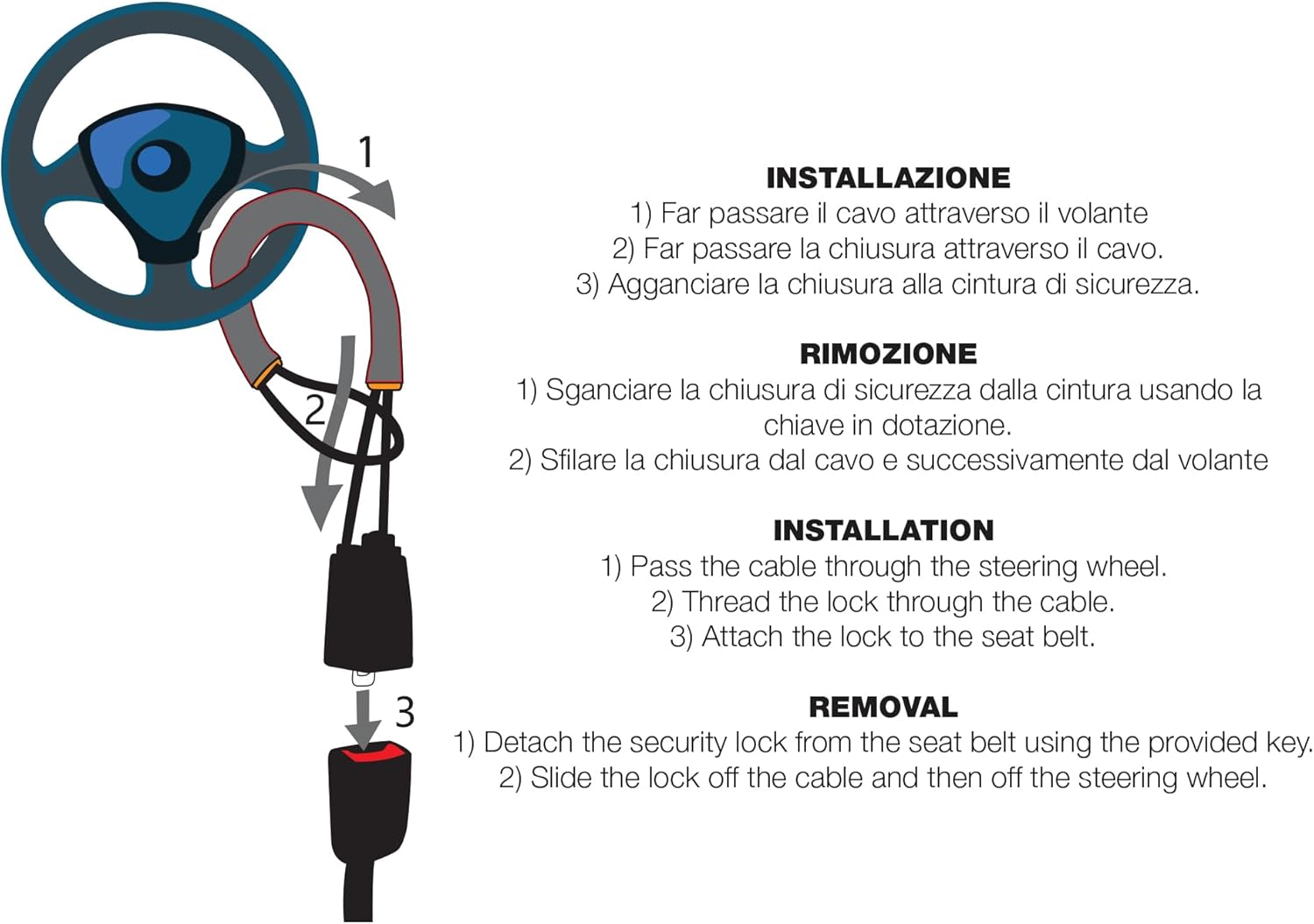 1

2

3

INSTALLAZIONE
1) Far passare il cavo attraverso il volante
2) Far passare la chiusura attraverso il cavo.
3) Agganciare la chiusura alla cintura di sicurezza.

RIMOZIONE
1) Sganciare la chiusura di sicurezza dalla cintura usando la chiave in dotazione.
2) Sfilare la chiusura dal cavo e successivamente dal volante

INSTALLATION
1) Pass the cable through the steering wheel.
2) Thread the lock through the cable.
3) Attach the lock to the seat belt.

REMOVAL
1) Detach the security lock from the seat belt using the provided key.
2) Slide the lock off the cable and then off the steering wheel.