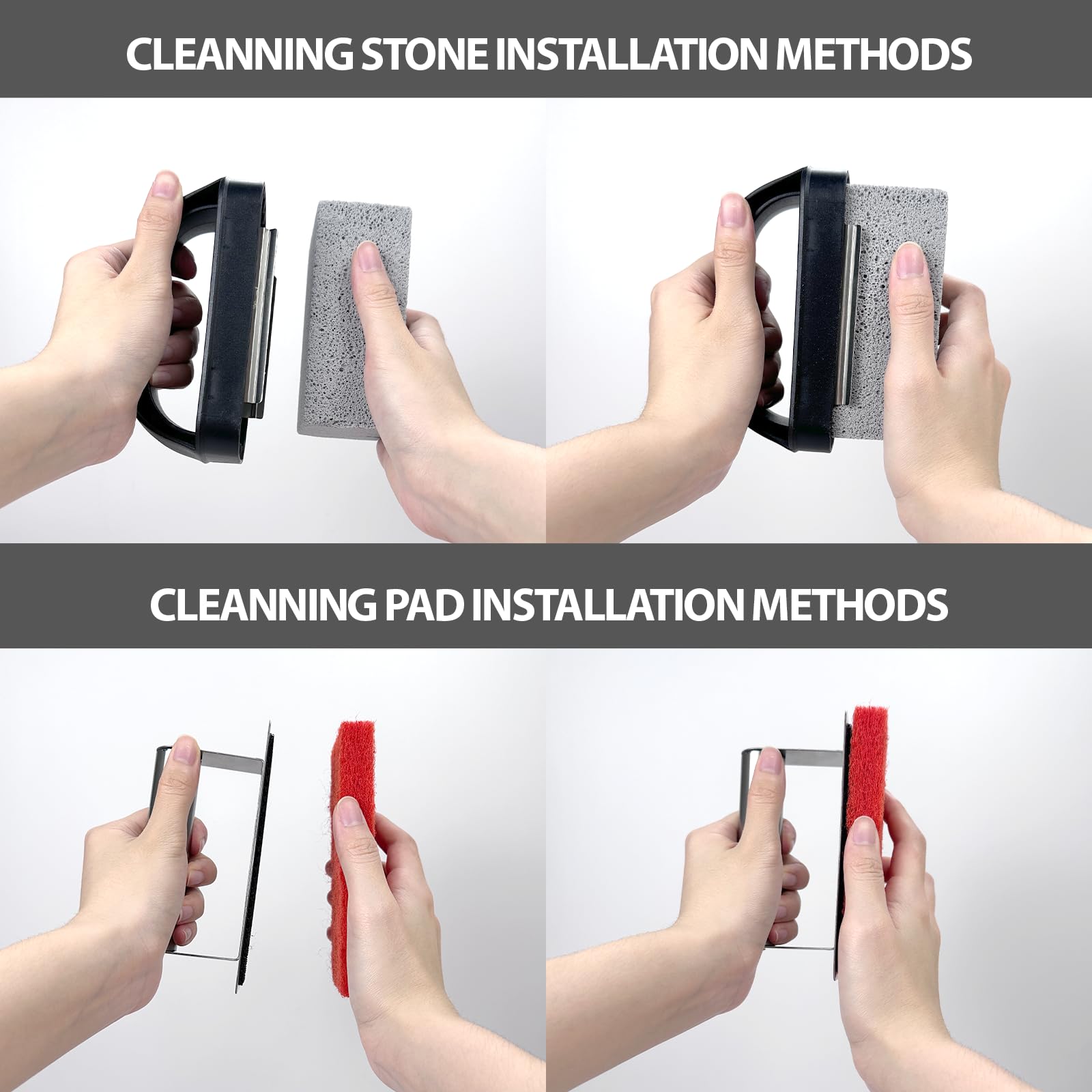 CLEANNING STONE INSTALLATION METHODS

CLEANNING PAD INSTALLATION METHODS