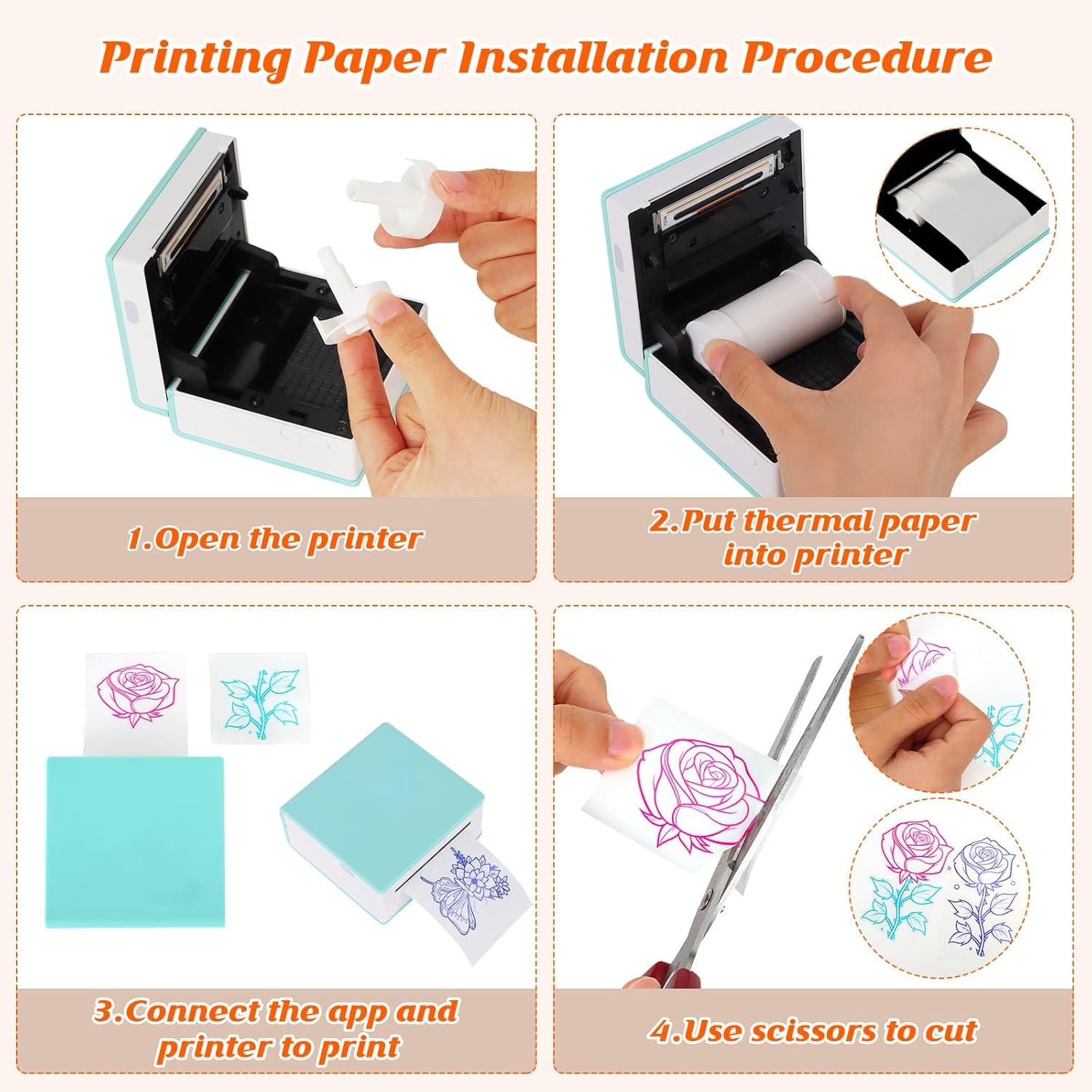 Printing Paper Installation Procedure

1.Open the printer

2.Put thermal paper into printer

3.Connect the app and printer to print

4.Use scissors to cut