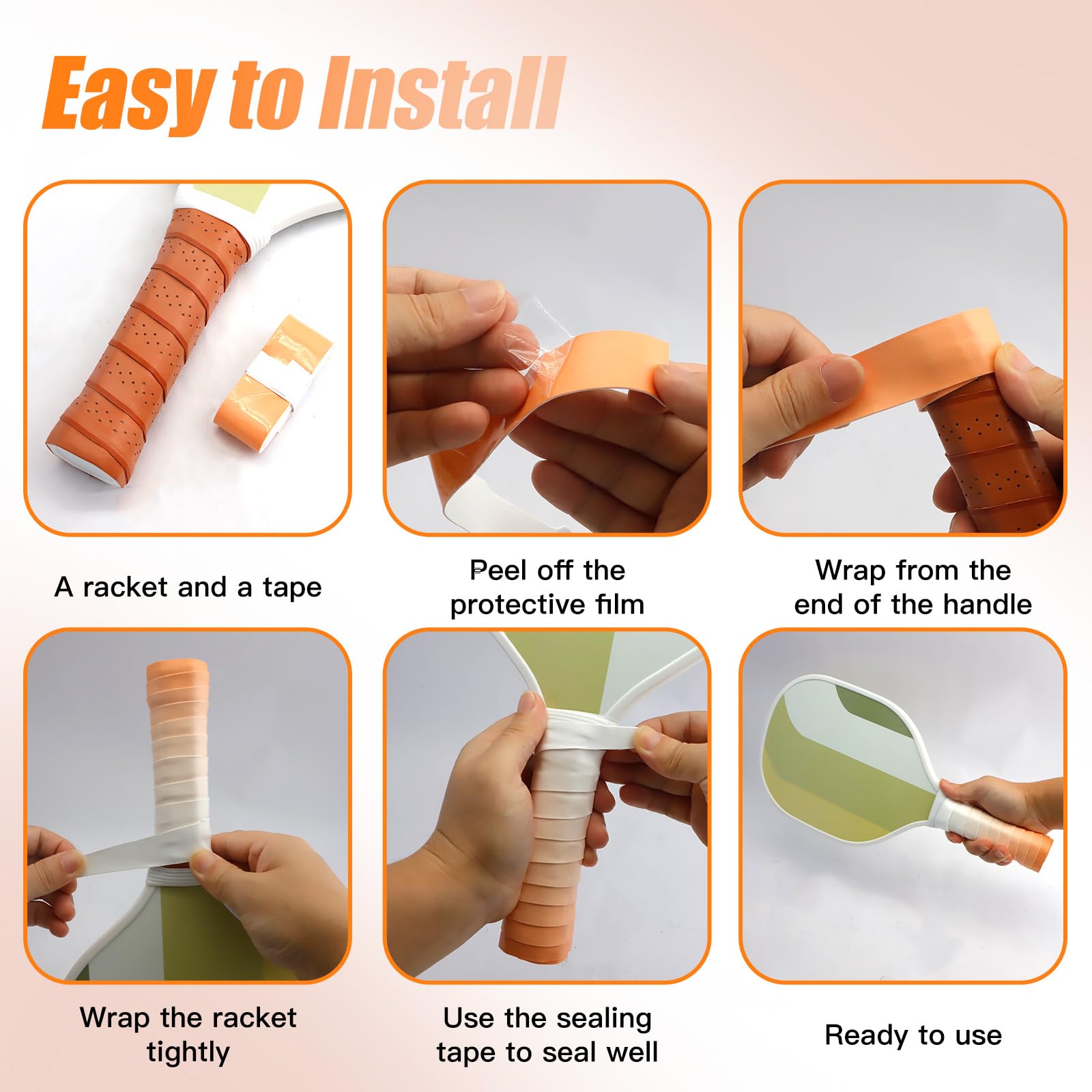 Easy to Install

A racket and a tape

Peel off the protective film

Wrap from the end of the handle

Wrap the racket tightly

Use the sealing tape to seal well

Ready to use