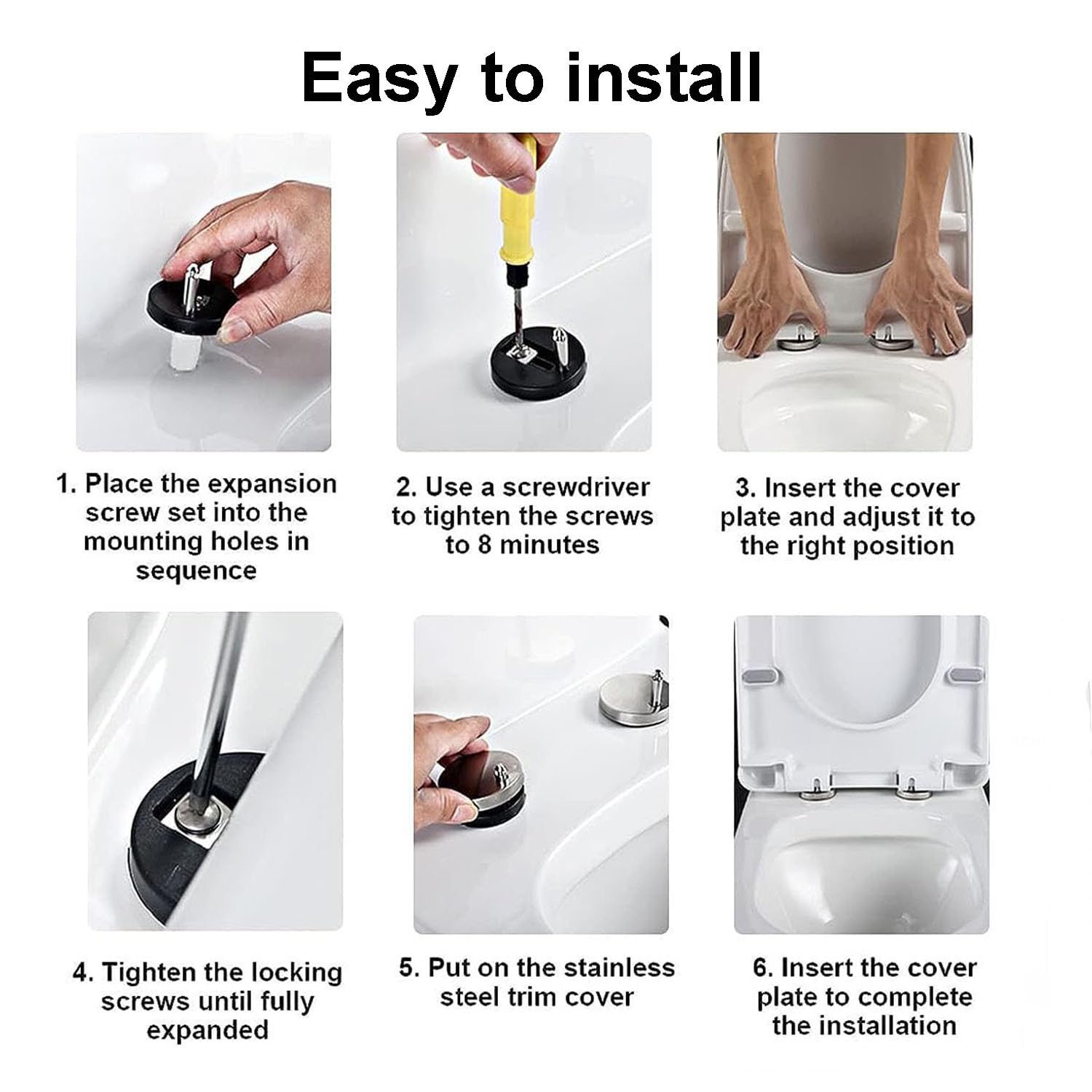 Easy to install

1. Place the expansion screw set into the mounting holes in sequence

2. Use a screwdriver to tighten the screws to 8 minutes

3. Insert the cover plate and adjust it to the right position

4. Tighten the locking screws until fully expanded

5. Put on the stainless steel trim cover

6. Insert the cover plate to complete the installation