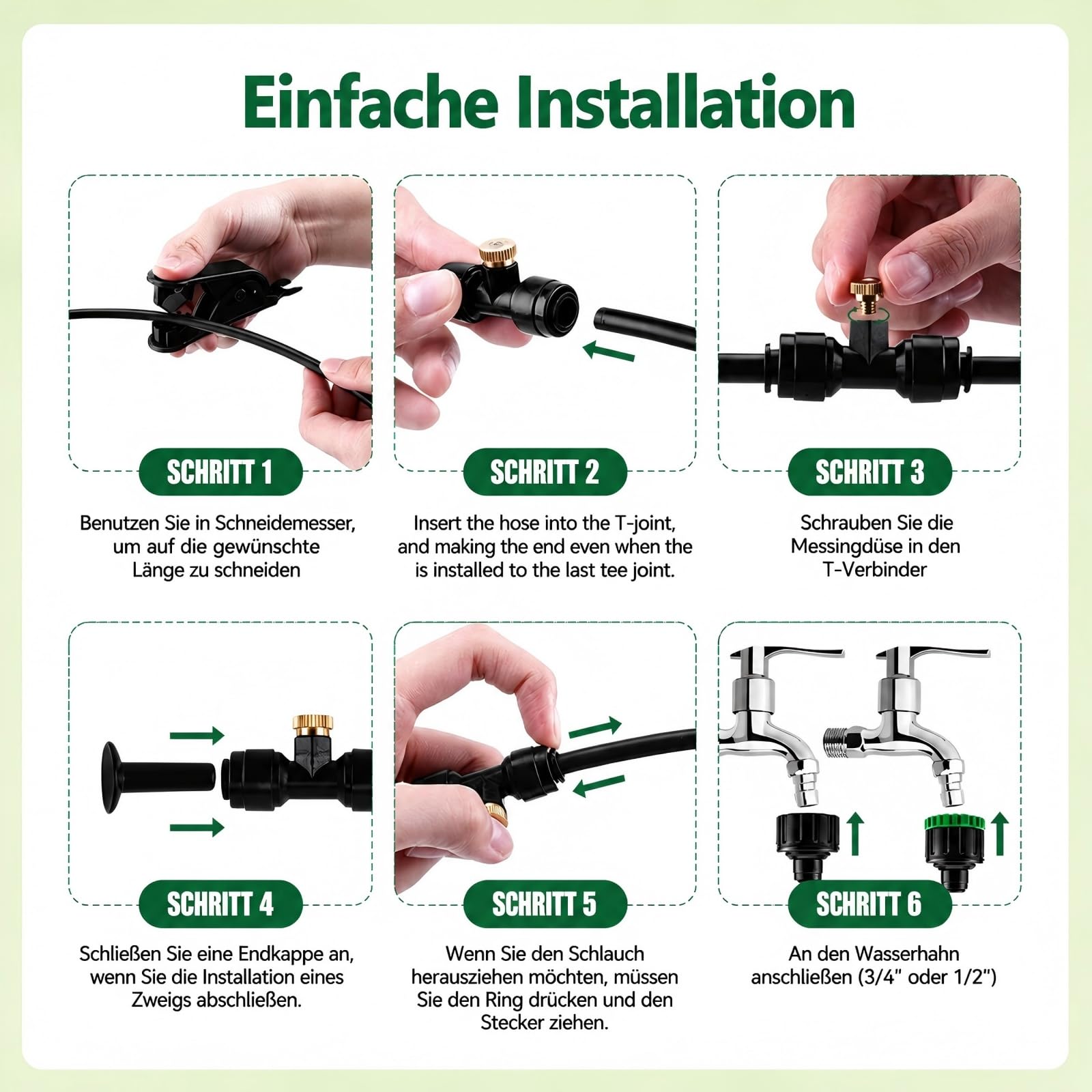 Einfache Installation

SCHRITT 1

Benutzen Sie in Schneidemesser, um auf die gewünschte Länge zu schneiden

SCHRITT 2

Insert the hose into the T-joint, and making the end even when the is installed to the last tee joint.

SCHRITT 3

Schrauben Sie die Messingdüse in den T-Verbinder

SCHRITT 4

Schließen Sie eine Endkappe an, wenn Sie die Installation eines Zweigs abschließen.

SCHRITT 5

Wenn Sie den Schlauch herausziehen möchten, müssen Sie den Ring drücken und den Stecker ziehen.

SCHRITT 6

An den Wasserhahn anschließen (3/4" oder 1/2")