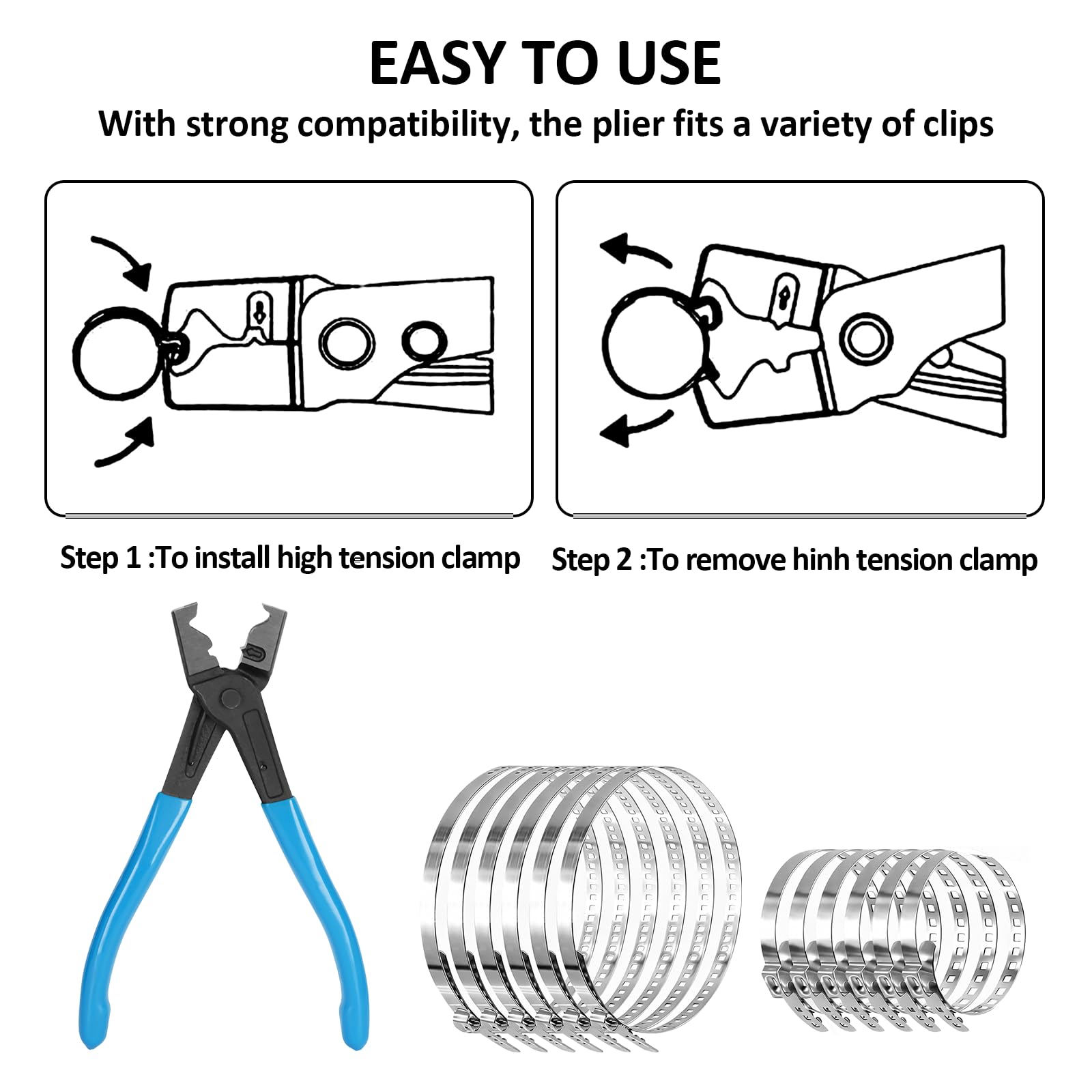 EASY TO USE

With strong compatibility, the plier fits a variety of clips

Step 1 :To install high tension clamp

Step 2 :To remove hinh tension clamp