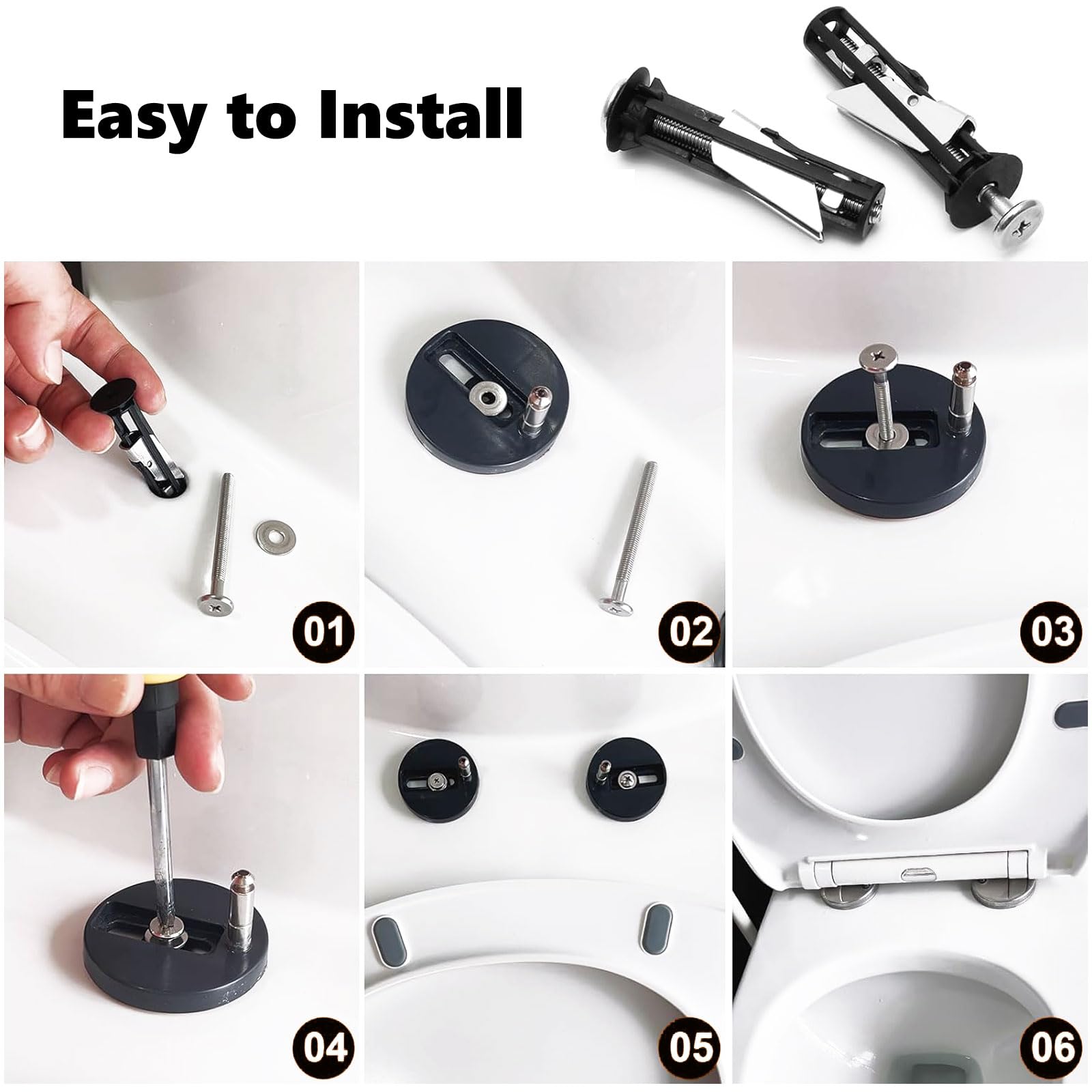 Easy to Install

01

02

03

04

05

06