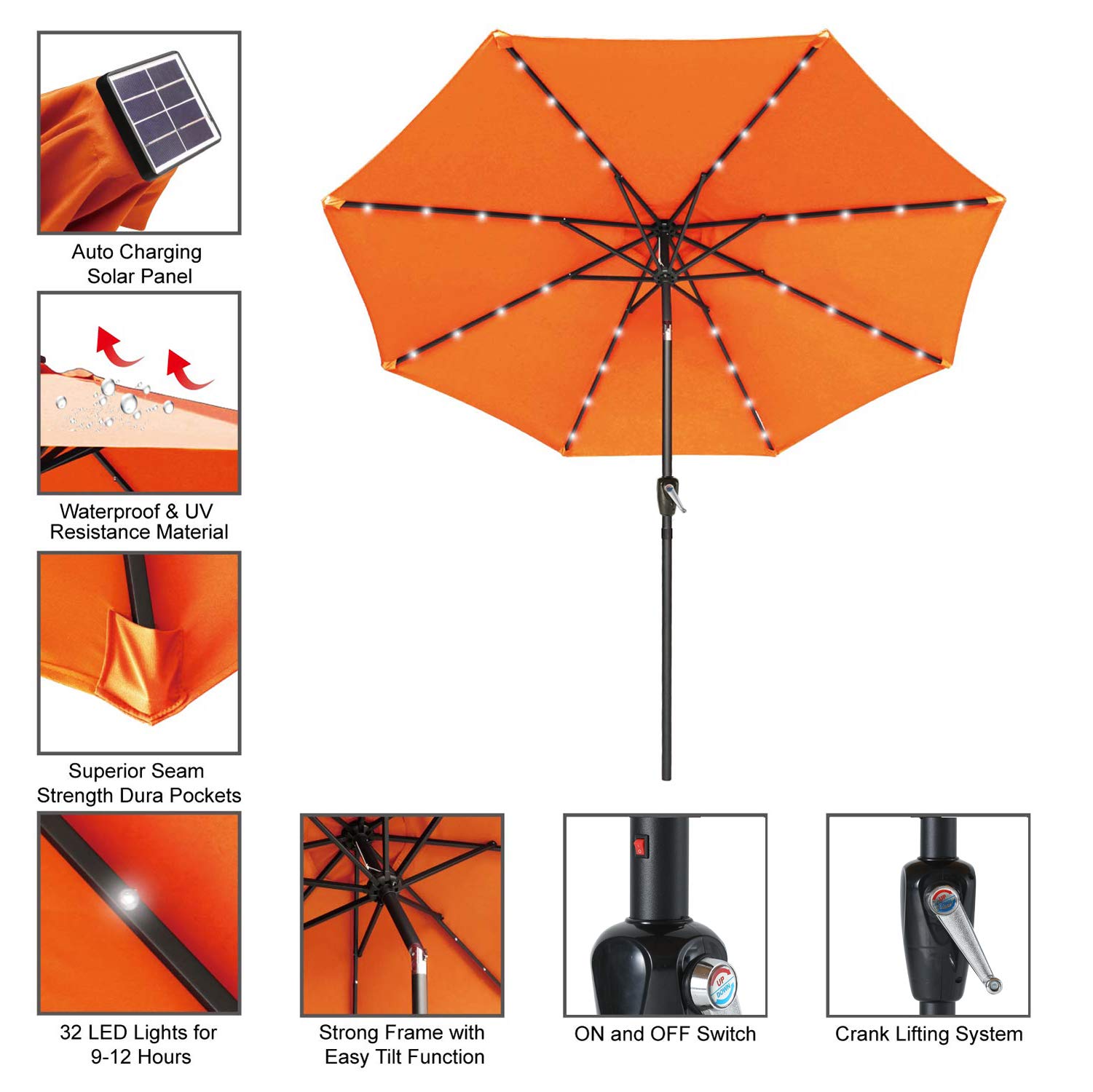 Auto Charging Solar Panel

Waterproof & UV Resistance Material

Superior Seam Strength Dura Pockets

32 LED Lights for 9-12 Hours

Strong Frame with Easy Tilt Function

UP
DOWN

ON and OFF Switch

Crank Lifting System