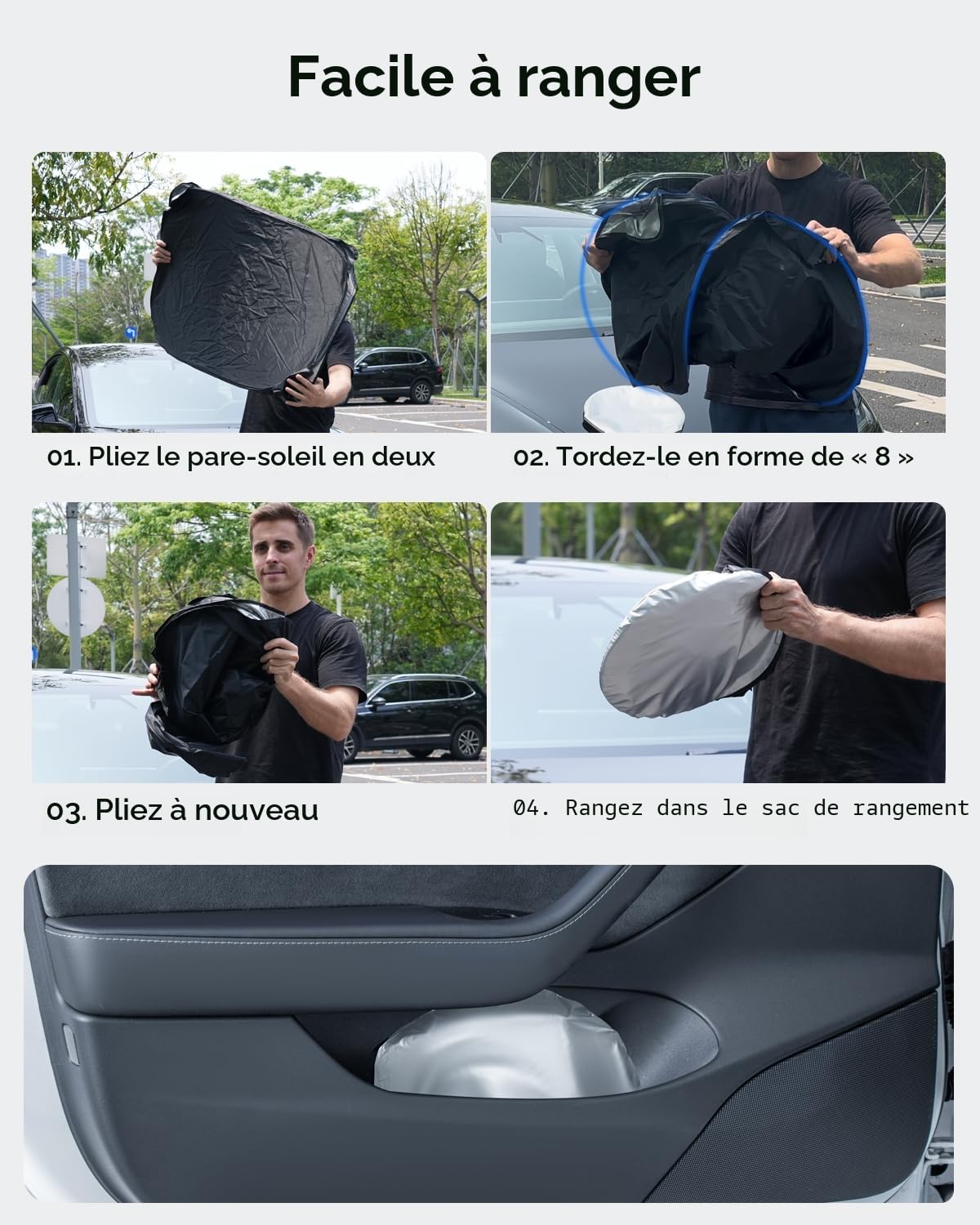 Facile à ranger

01. Pliez le pare-soleil en deux

02. Tordez-le en forme de « 8 »

03. Pliez à nouveau

04. Rangez dans le sac de rangement