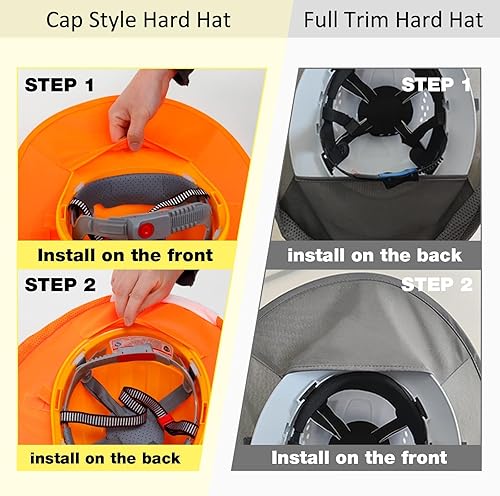 Cap Style Hard Hat

STEP 1

Install on the front

STEP 2

install on the back

Full Trim Hard Hat

STEP 1

install on the back

STEP 2

Install on the front