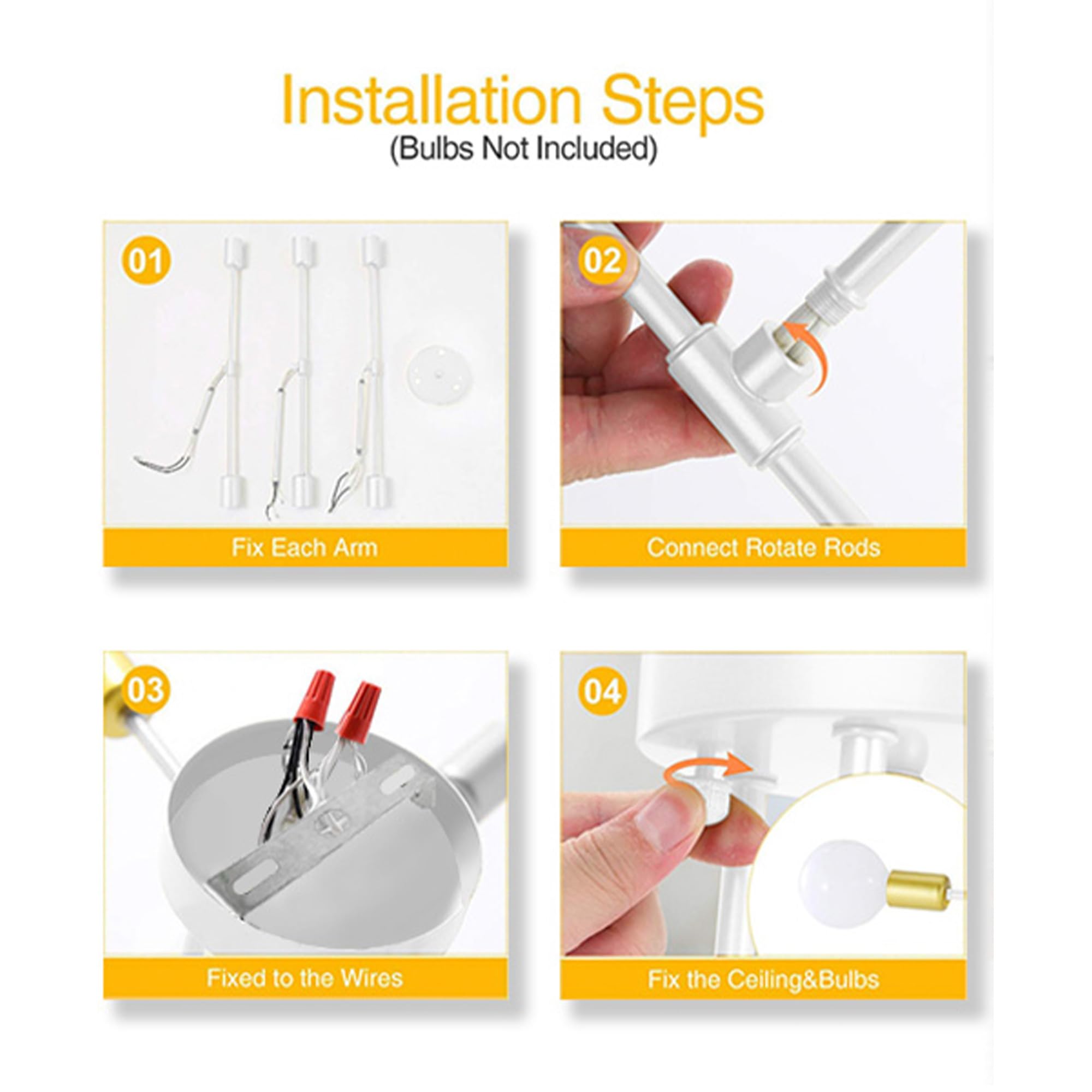 Installation Steps
(Bulbs Not Included)

01
Fix Each Arm

02
Connect Rotate Rods

03
Fixed to the Wires

04
Fix the Ceiling&Bulbs