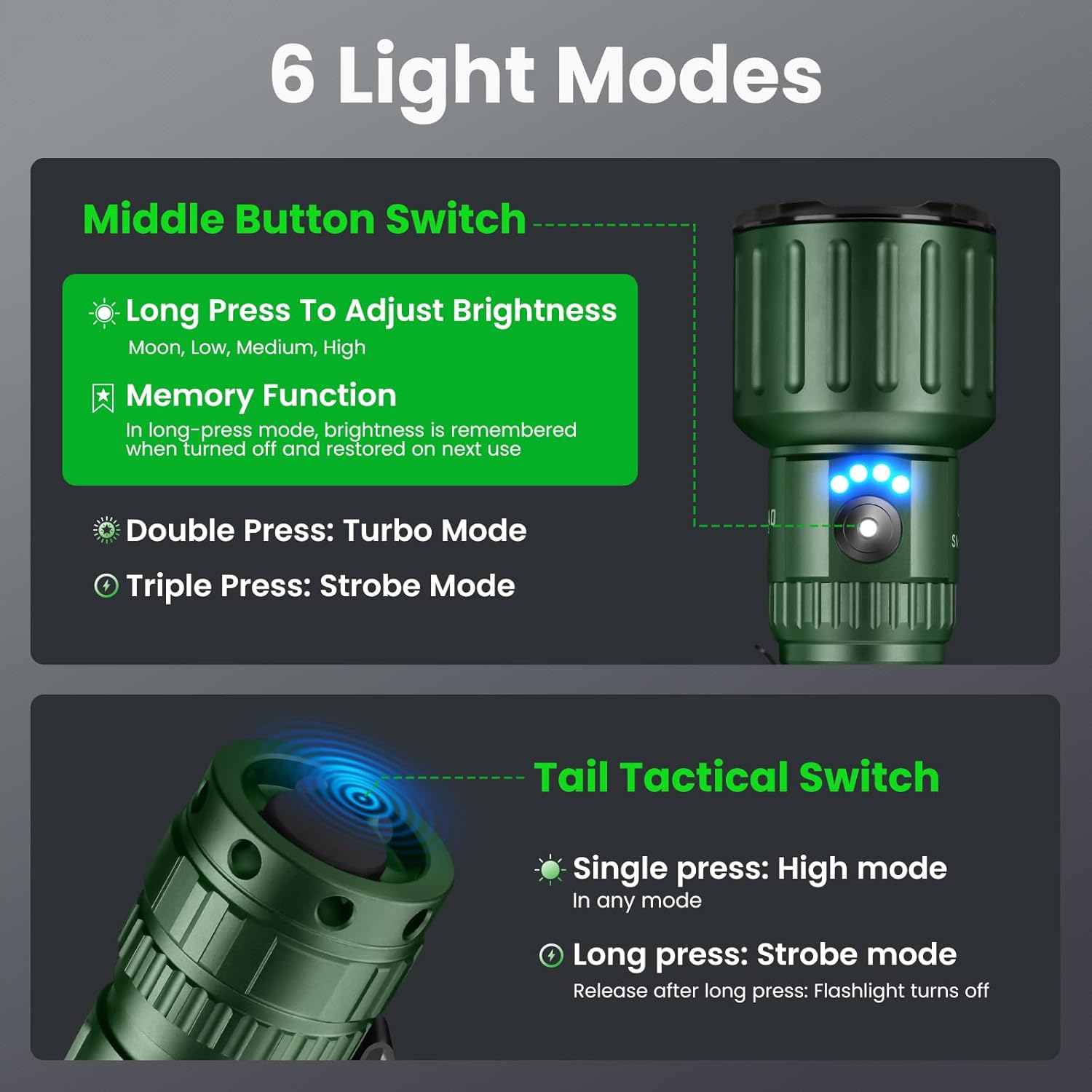 6 Light Modes

Middle Button Switch

Long Press To Adjust Brightness
Moon, Low, Medium, High

Memory Function
In long-press mode, brightness is remembered when turned off and restored on next use

Double Press: Turbo Mode

Triple Press: Strobe Mode

Tail Tactical Switch

Single press: High mode
In any mode

Long press: Strobe mode
Release after long press: Flashlight turns off