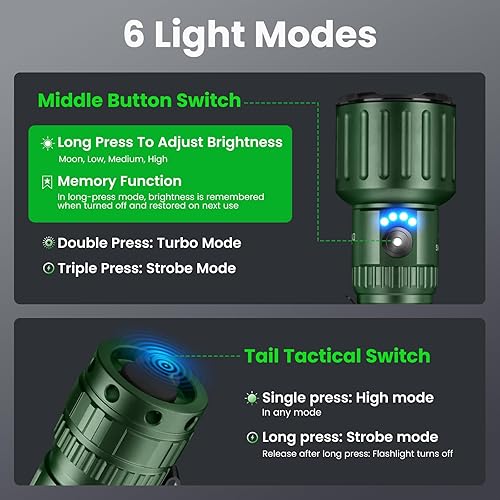 6 Light Modes

Middle Button Switch

Long Press To Adjust Brightness
Moon, Low, Medium, High

Memory Function
In long-press mode, brightness is remembered when turned off and restored on next use

Double Press: Turbo Mode

Triple Press: Strobe Mode

Tail Tactical Switch

Single press: High mode
In any mode

Long press: Strobe mode
Release after long press: Flashlight turns off