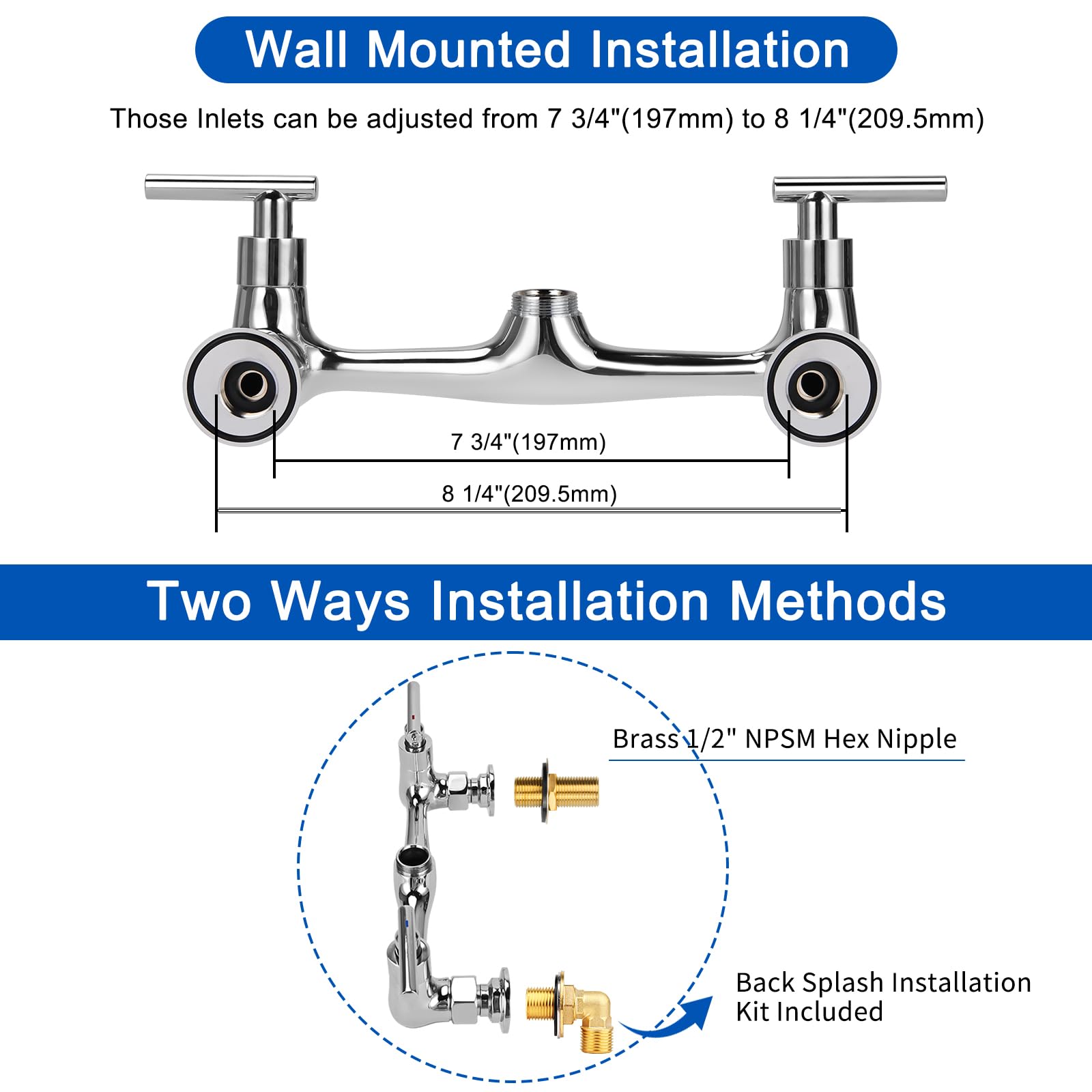 Wall Mounted Installation

Those Inlets can be adjusted from 7 3/4"(197mm) to 8 1/4"(209.5mm)

7 3/4"(197mm)

8 1/4"(209.5mm)

Two Ways Installation Methods

Brass 1/2" NPSM Hex Nipple

Back Splash Installation Kit Included