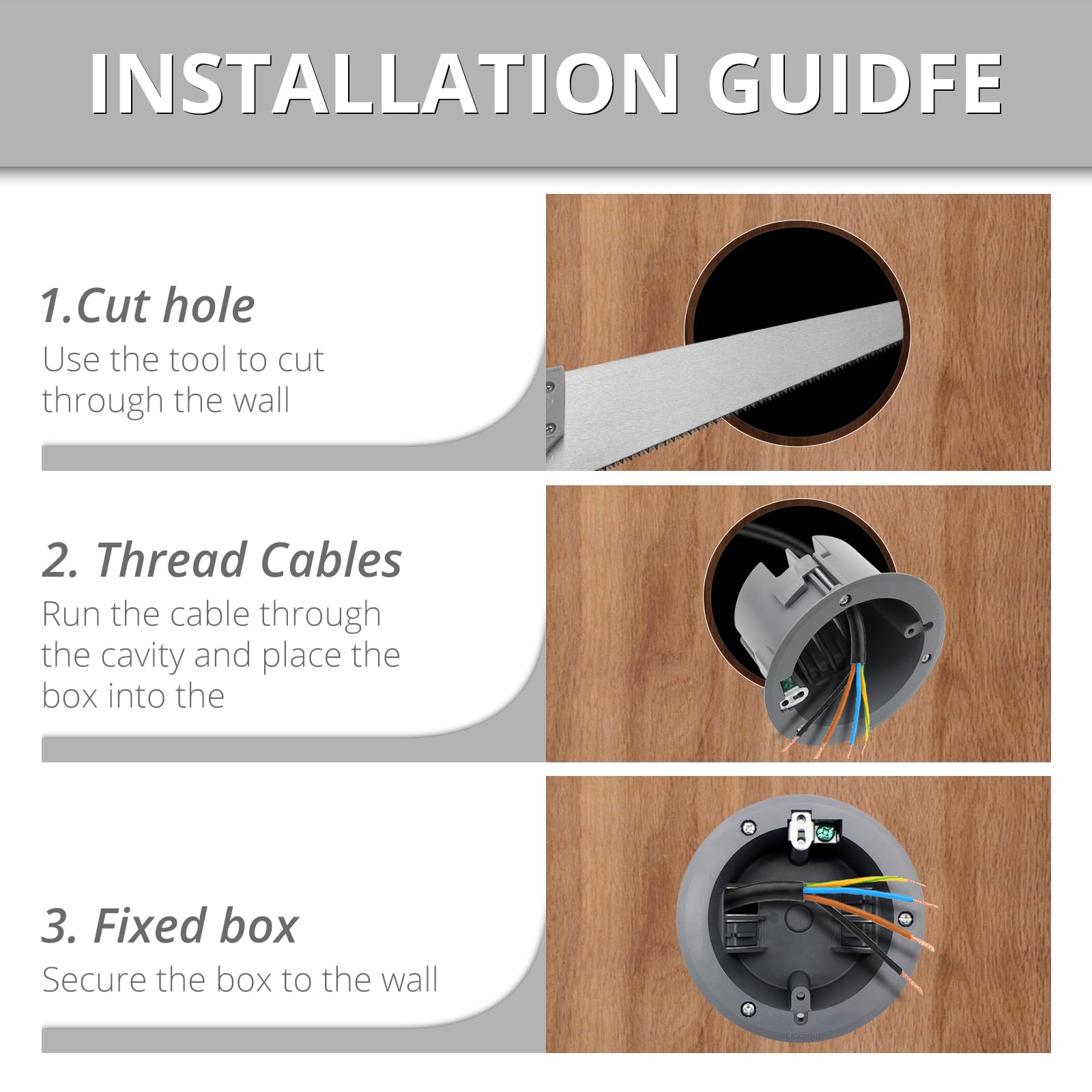 INSTALLATION GUIDFE

1.Cut hole
Use the tool to cut through the wall

2. Thread Cables
Run the cable through the cavity and place the box into the

3. Fixed box
Secure the box to the wall