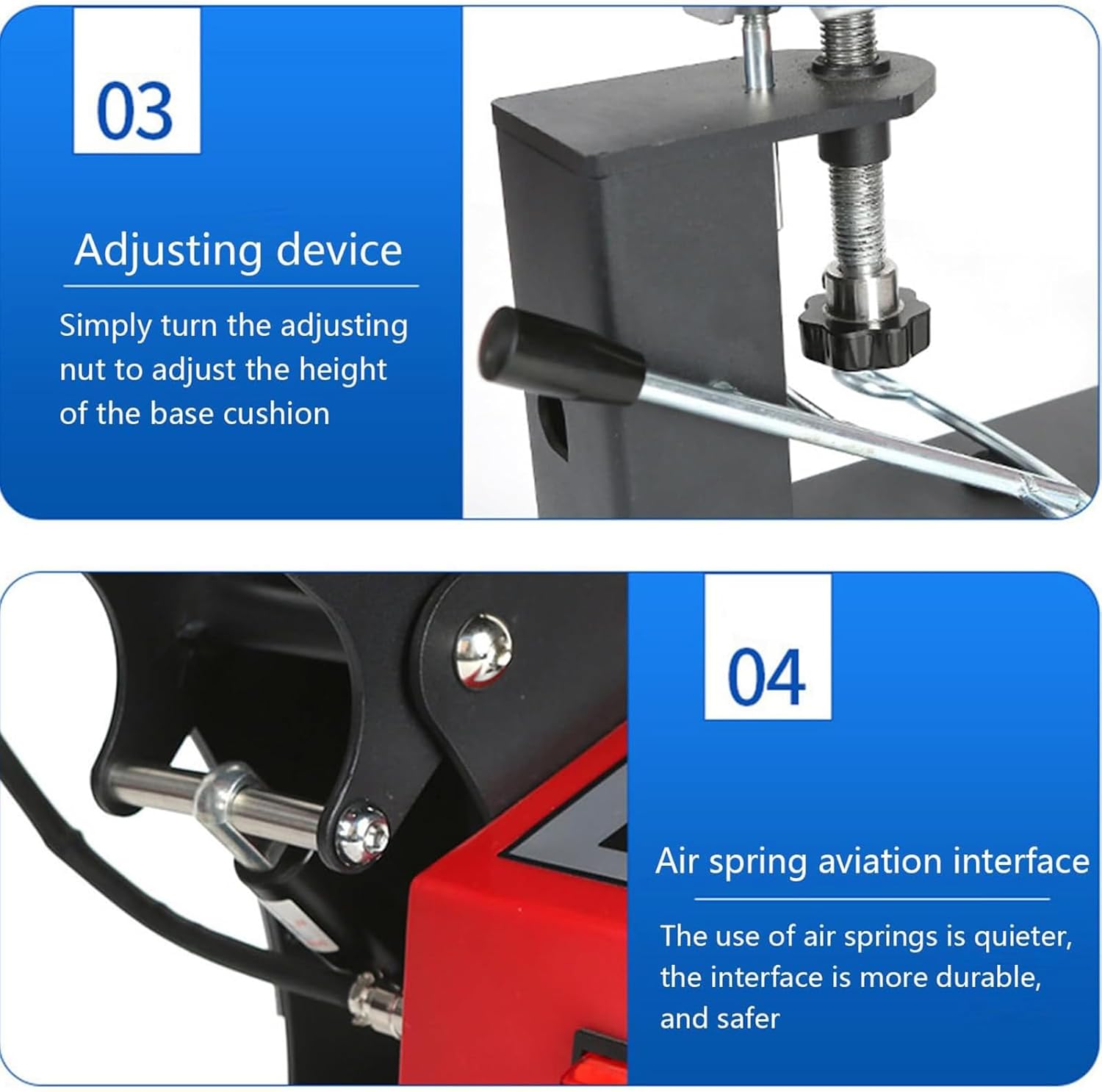 03

Adjusting device

Simply turn the adjusting nut to adjust the height of the base cushion

04

Air spring aviation interface

The use of air springs is quieter, the interface is more durable, and safer