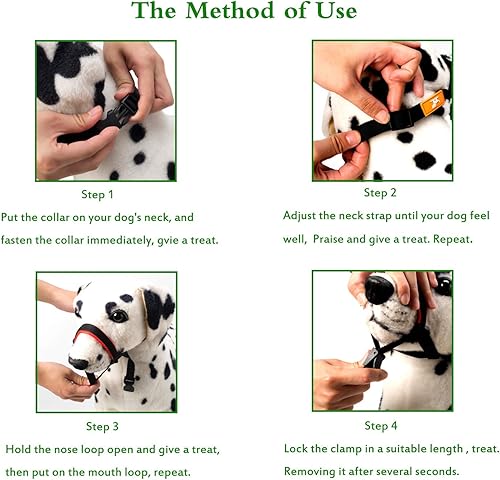 The Method of Use

Step 1

Put the collar on your dog's neck, and fasten the collar immediately, gvie a treat.

Step 2

Adjust the neck strap until your dog feel well, Praise and give a treat. Repeat.

Step 3

Hold the nose loop open and give a treat, then put on the mouth loop, repeat.

Step 4

Lock the clamp in a suitable length , treat. Removing it after several seconds.