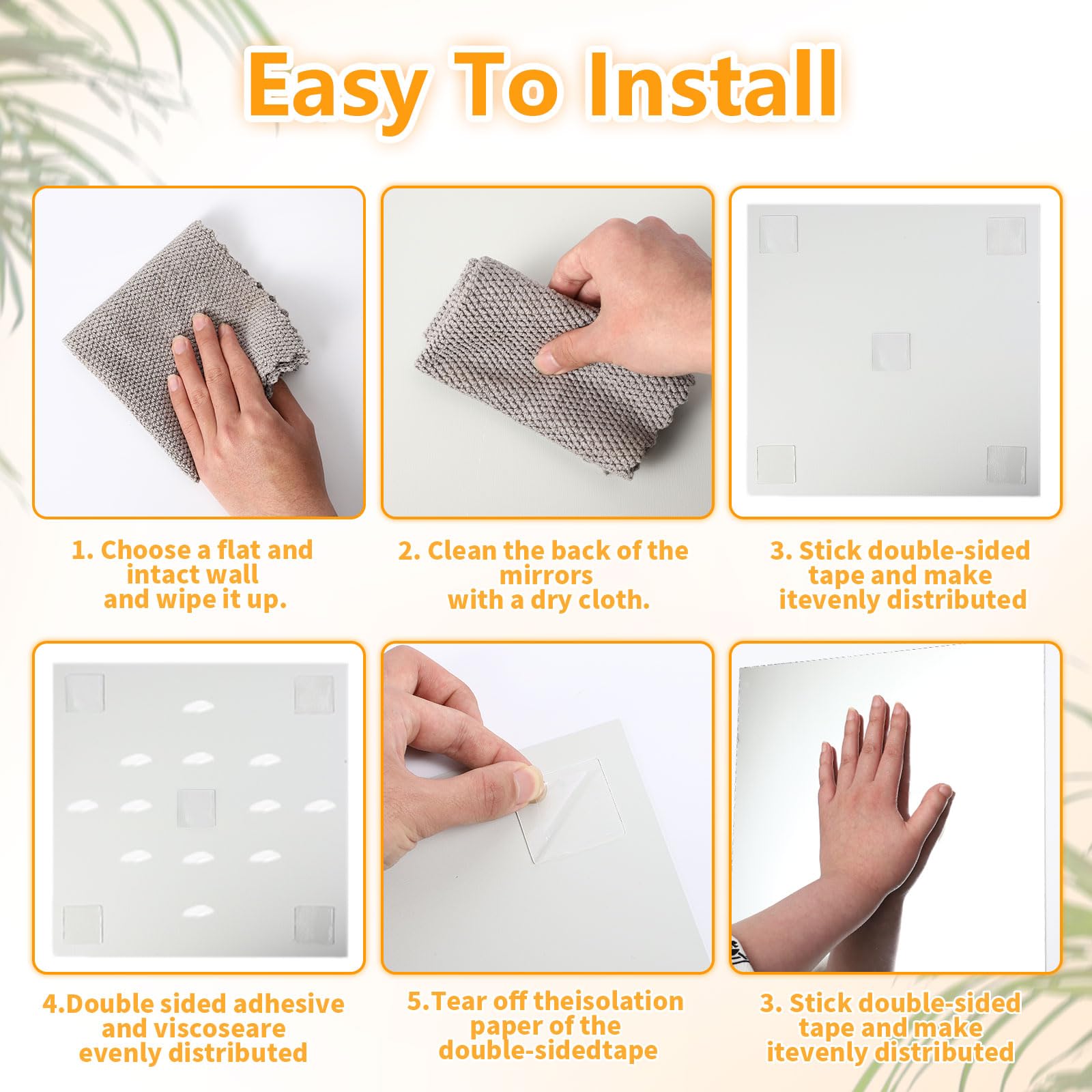 Easy To Install

1. Choose a flat and intact wall and wipe it up.

2. Clean the back of the mirrors with a dry cloth.

3. Stick double-sided tape and make itevenly distributed

4.Double sided adhesive and viscoseare evenly distributed

5.Tear off theisolation paper of the double-sidedtape

3. Stick double-sided tape and make itevenly distributed