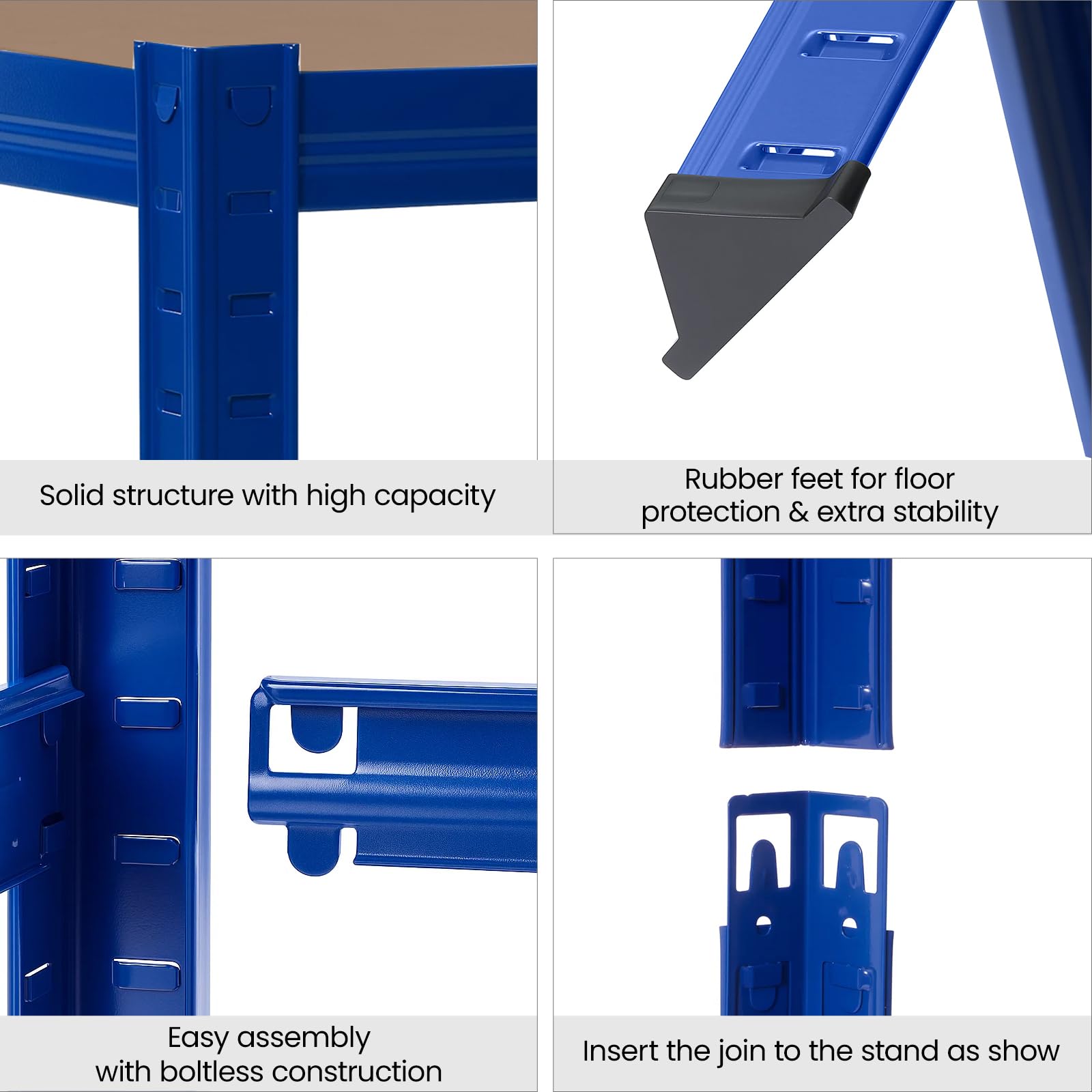 Solid structure with high capacity

Rubber feet for floor protection & extra stability

Easy assembly with boltless construction

Insert the join to the stand as show