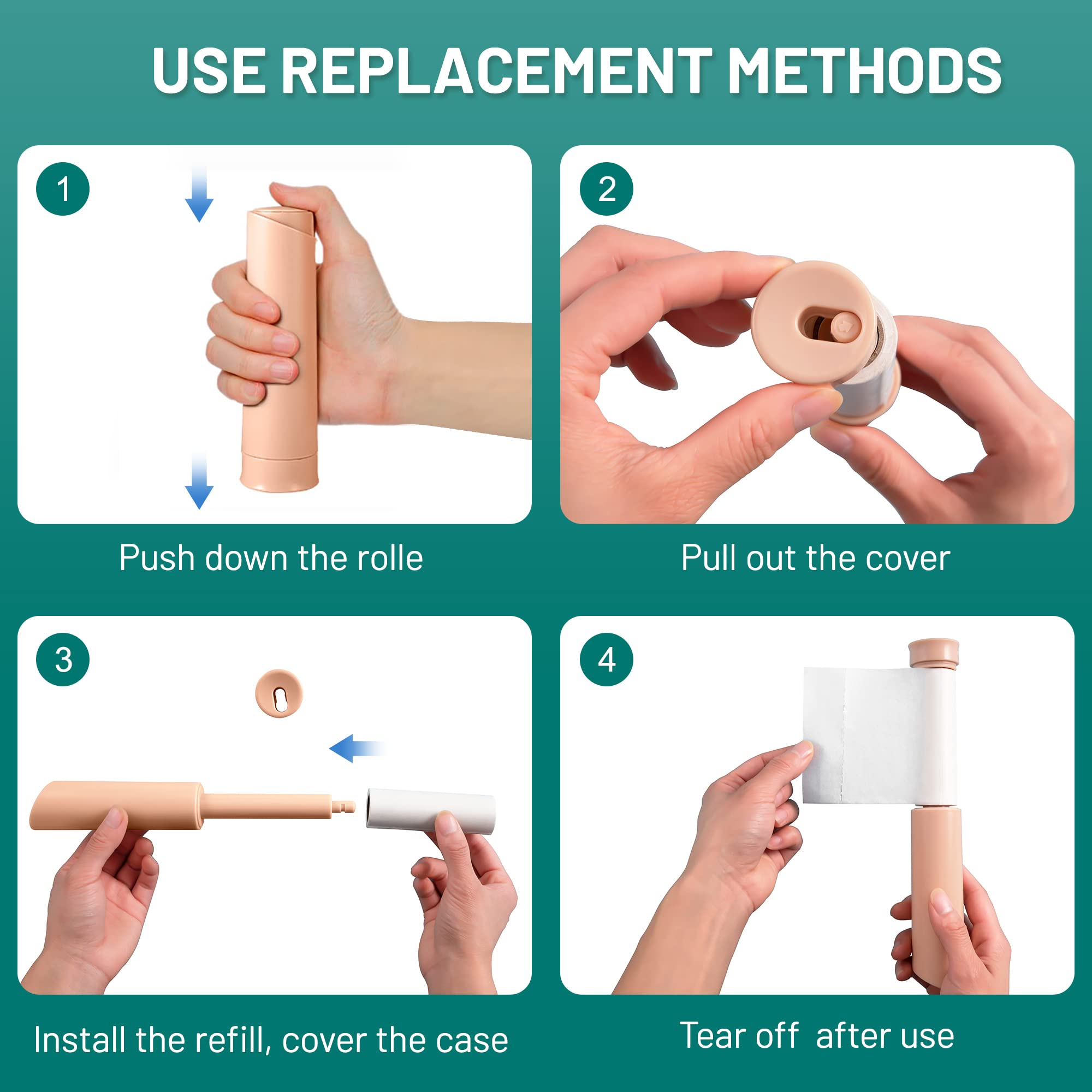 USE REPLACEMENT METHODS

1

Push down the rolle

2

Pull out the cover

3

Install the refill, cover the case

4

Tear off  after use