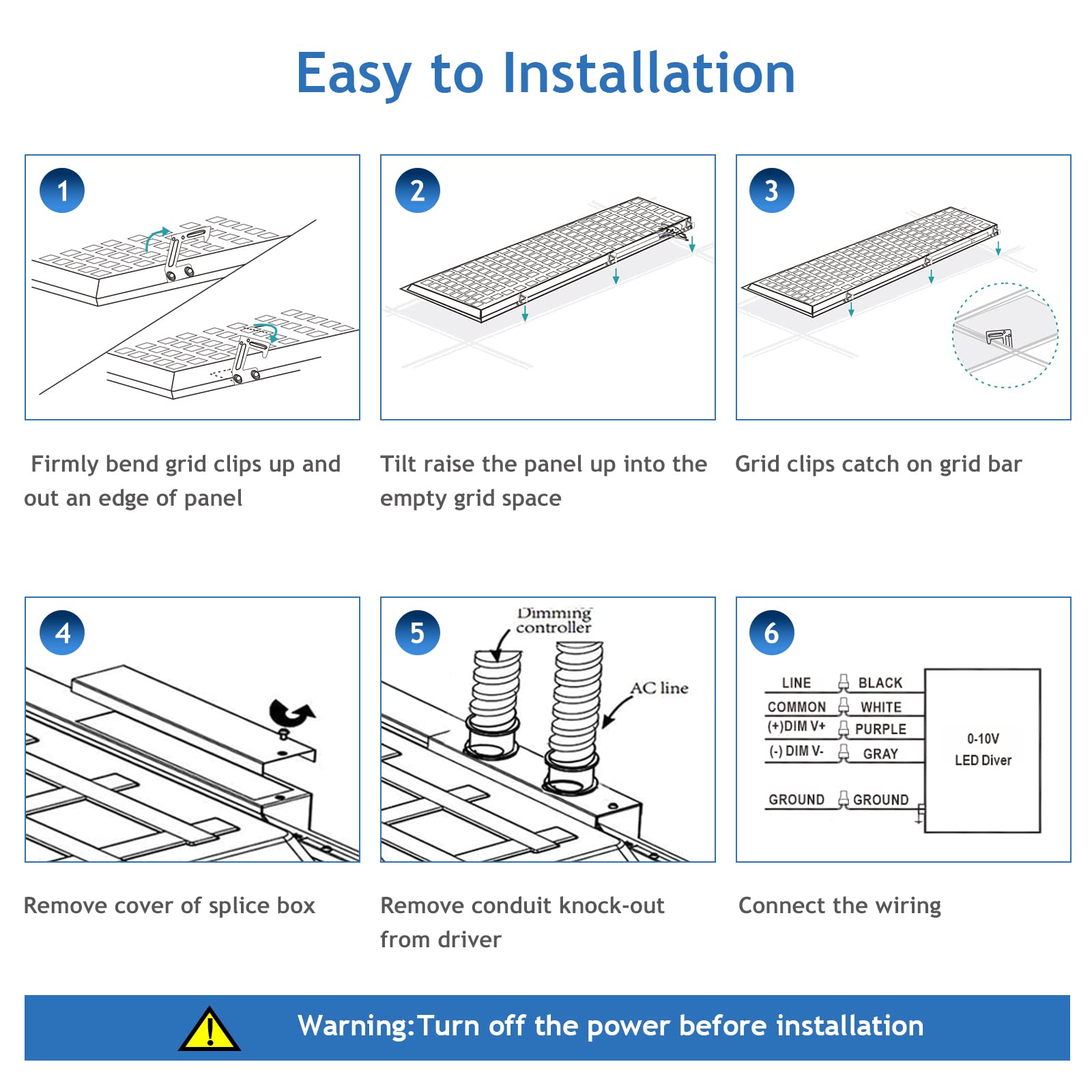 Easy to Installation

1

Firmly bend grid clips up and out an edge of panel

2

Tilt raise the panel up into the empty grid space

3

Grid clips catch on grid bar

4

Remove cover of splice box

5

Dimming controller

AC line

Remove conduit knock-out from driver

6

LINE BLACK
COMMON WHITE
(+)DIM V+ PURPLE
(-) DIM V- GRAY
GROUND GROUND

0-10V
LED Diver

Connect the wiring

Warning:Turn off the power before installation