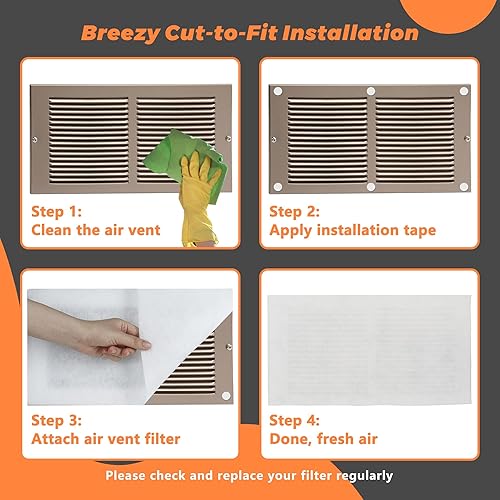 Breezy Cut-to-Fit Installation

Step 1:
Clean the air vent

Step 2:
Apply installation tape

Step 3:
Attach air vent filter

Step 4:
Done, fresh air

Please check and replace your filter regularly