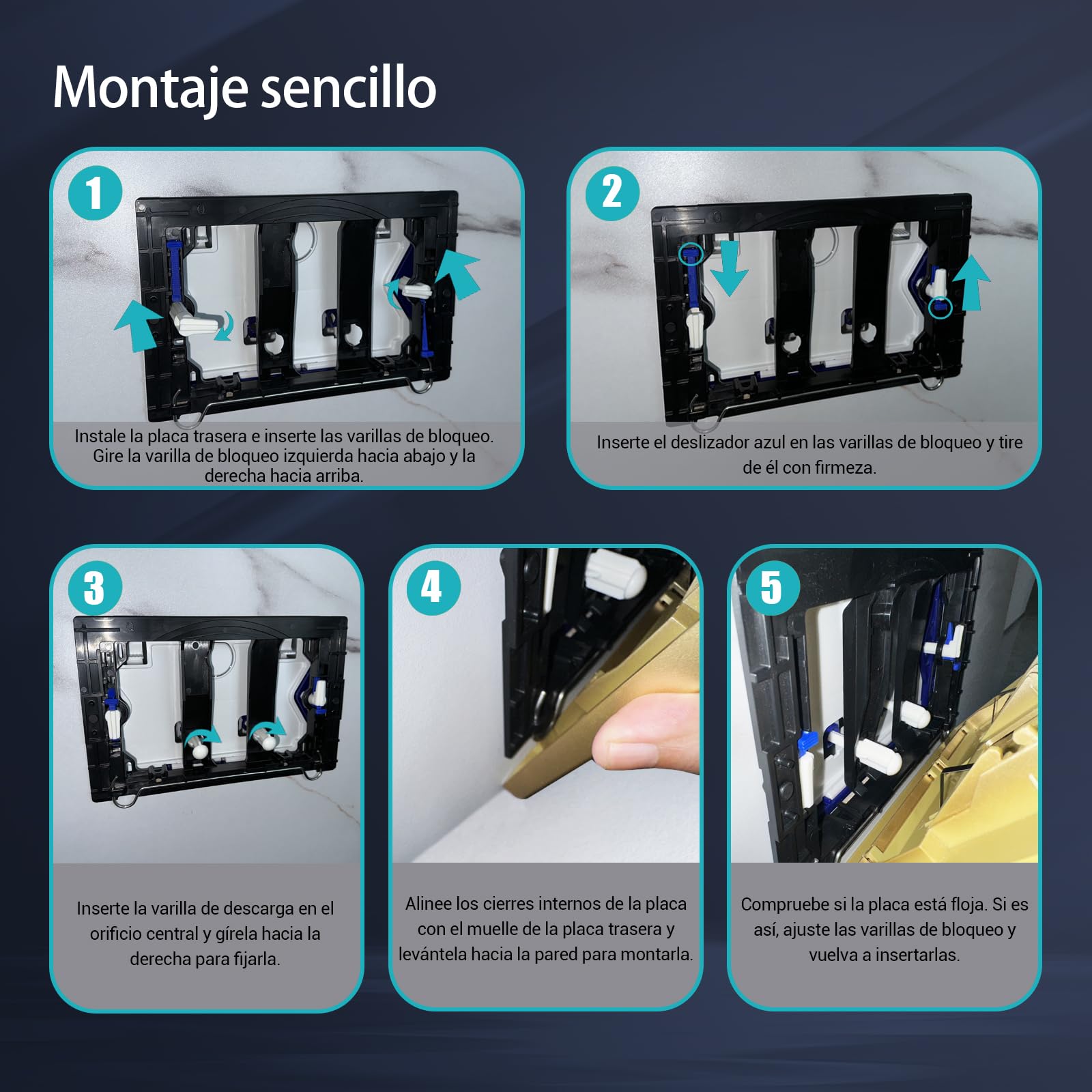 Montaje sencillo

1

Instale la placa trasera e inserte las varillas de bloqueo. Gire la varilla de bloqueo izquierda hacia abajo y la derecha hacia arriba.

2

Inserte el deslizador azul en las varillas de bloqueo y tire de él con firmeza.

3

Inserte la varilla de descarga en el orificio central y gírela hacia la derecha para fijarla.

4

Alinee los cierres internos de la placa con el muelle de la placa trasera y levántela hacia la pared para montarla.

5

Compruebe si la placa está floja. Si es así, ajuste las varillas de bloqueo y vuelva a insertarlas.