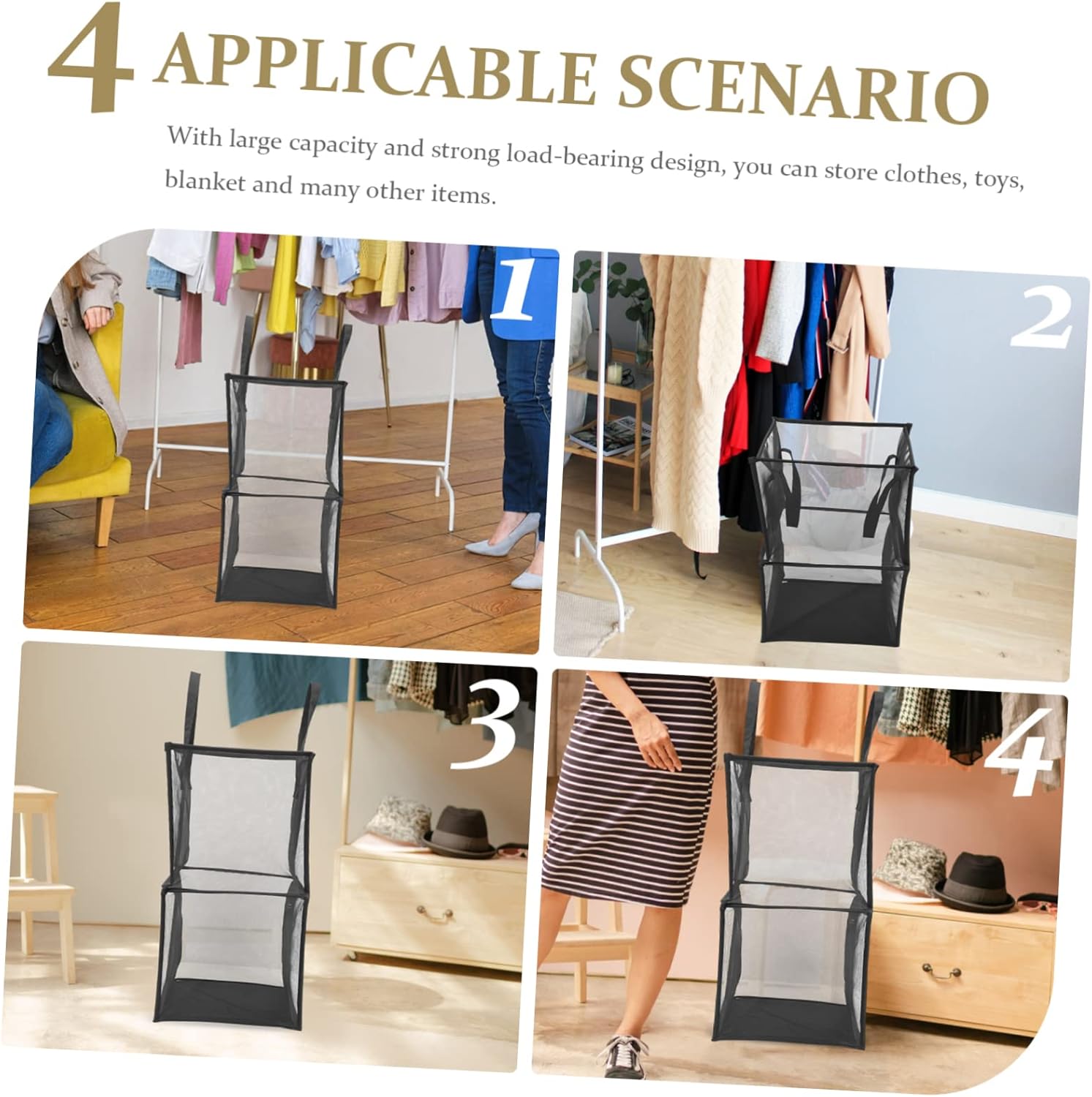 4 APPLICABLE SCENARIO

With large capacity and strong load-bearing design, you can store clothes, toys, blanket and many other items.

1

2

3

4