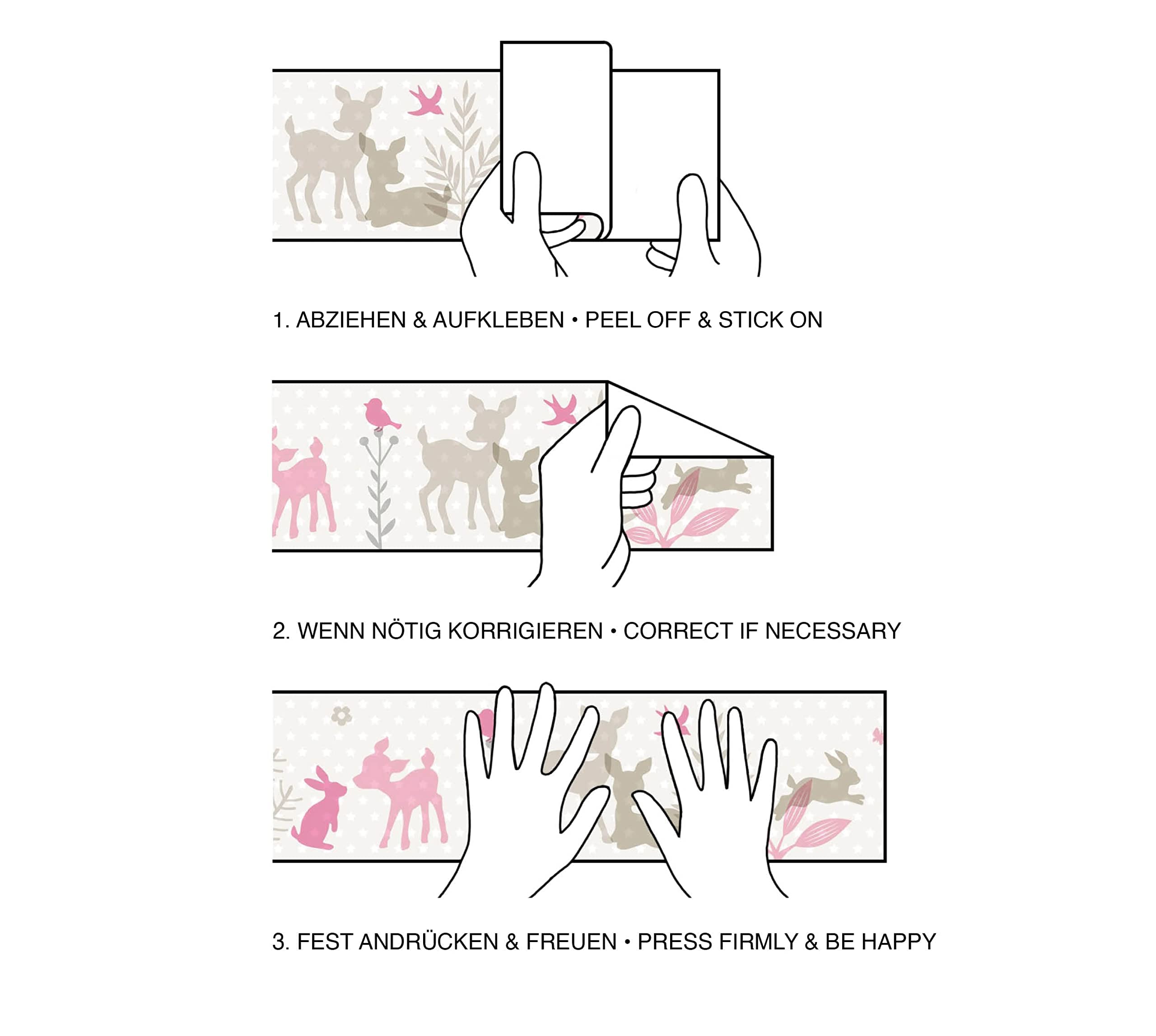 1. ABZIEHEN & AUFKLEBEN • PEEL OFF & STICK ON

2. WENN NÖTIG KORRIGIEREN • CORRECT IF NECESSARY

3. FEST ANDRÜCKEN & FREUEN • PRESS FIRMLY & BE HAPPY