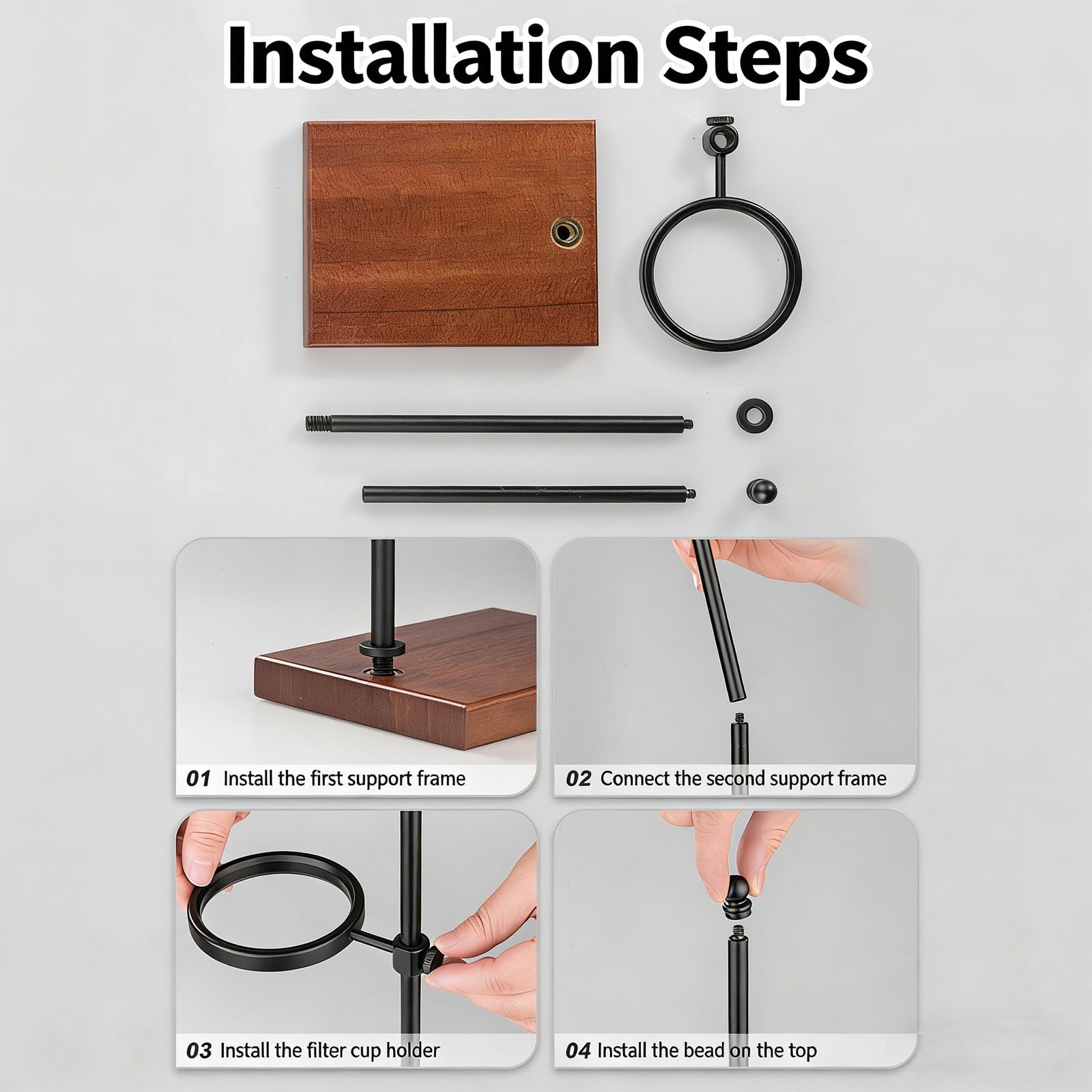 Installation Steps

01 Install the first support frame

02 Connect the second support frame

03 Install the filter cup holder

04 Install the bead on the top