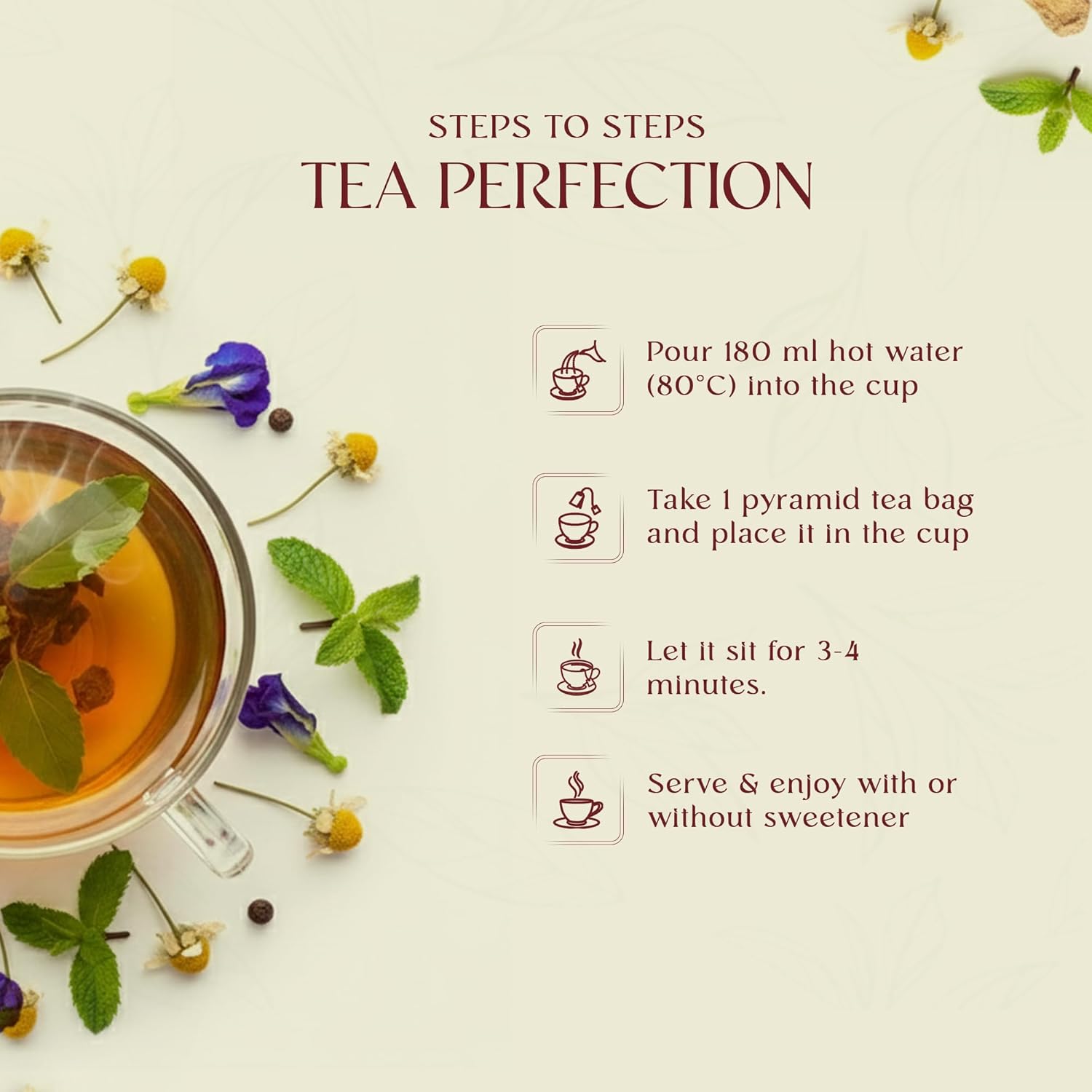 STEPS TO STEPS
TEA PERFECTION

Pour 180 ml hot water (80°C) into the cup

Take 1 pyramid tea bag and place it in the cup

Let it sit for 3-4 minutes.

Serve & enjoy with or without sweetener