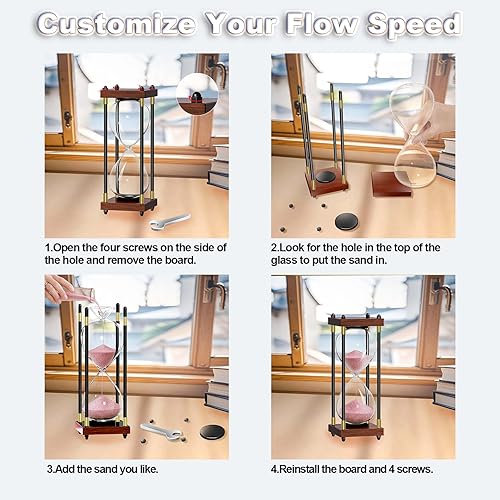 Customize Your Flow Speed

1.Open the four screws on the side of the hole and remove the board.

2.Look for the hole in the top of the glass to put the sand in.

3.Add the sand you like.

4.Reinstall the board and 4 screws.