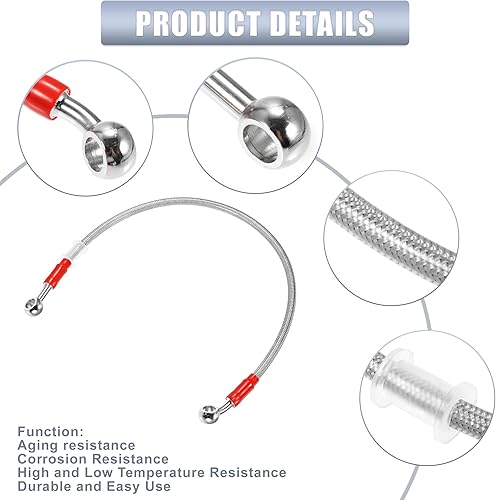 PRODUCT DETAILS

Function:
Aging resistance
Corrosion Resistance
High and Low Temperature Resistance
Durable and Easy Use