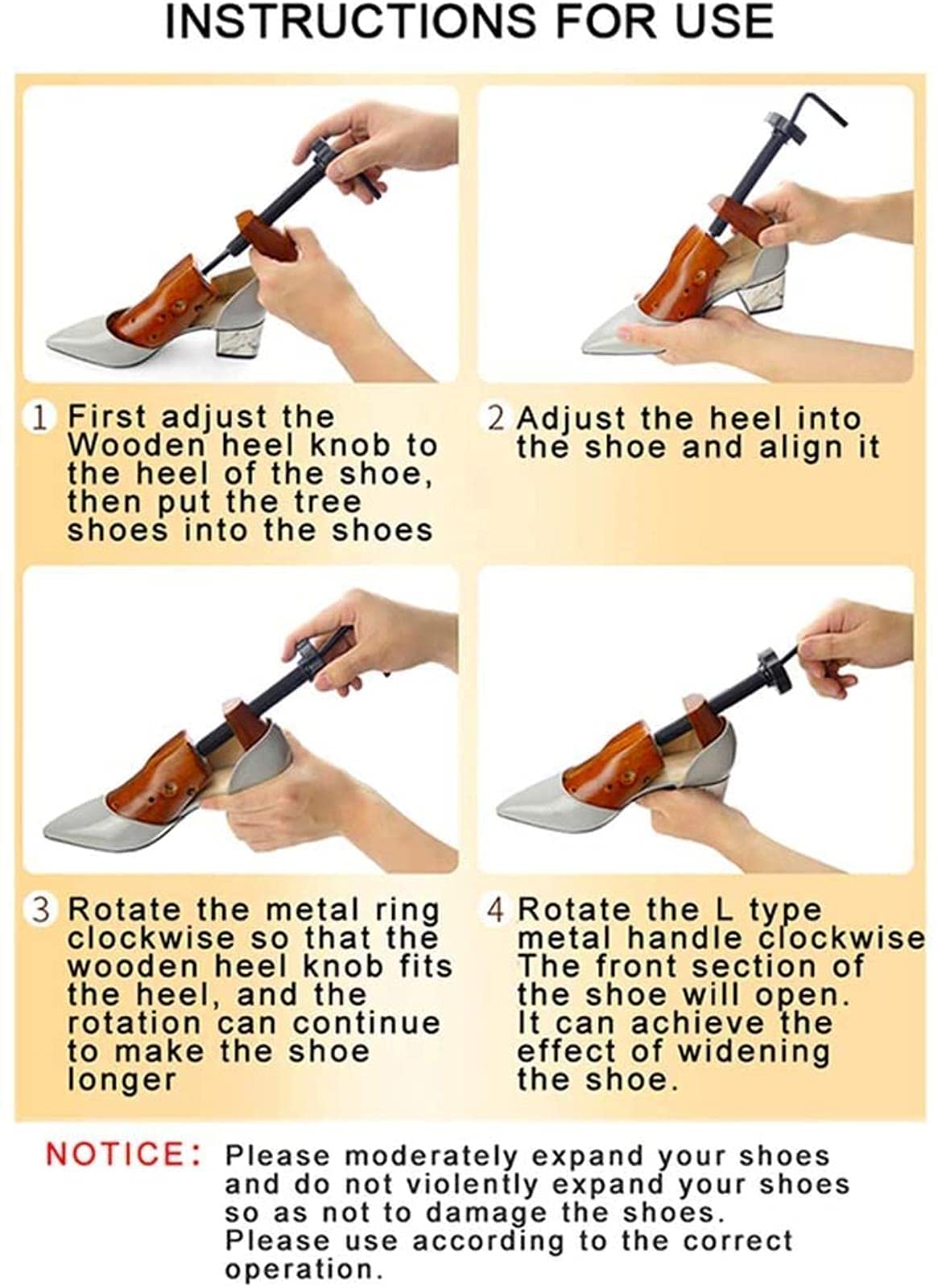 INSTRUCTIONS FOR USE

1 First adjust the Wooden heel knob to the heel of the shoe, then put the tree shoes into the shoes

2 Adjust the heel into the shoe and align it

3 Rotate the metal ring clockwise so that the wooden heel knob fits the heel, and the rotation can continue to make the shoe longer

4 Rotate the L type metal handle clockwise The front section of the shoe will open. It can achieve the effect of widening the shoe.

NOTICE: Please moderately expand your shoes and do not violently expand your shoes so as not to damage the shoes. Please use according to the correct operation.