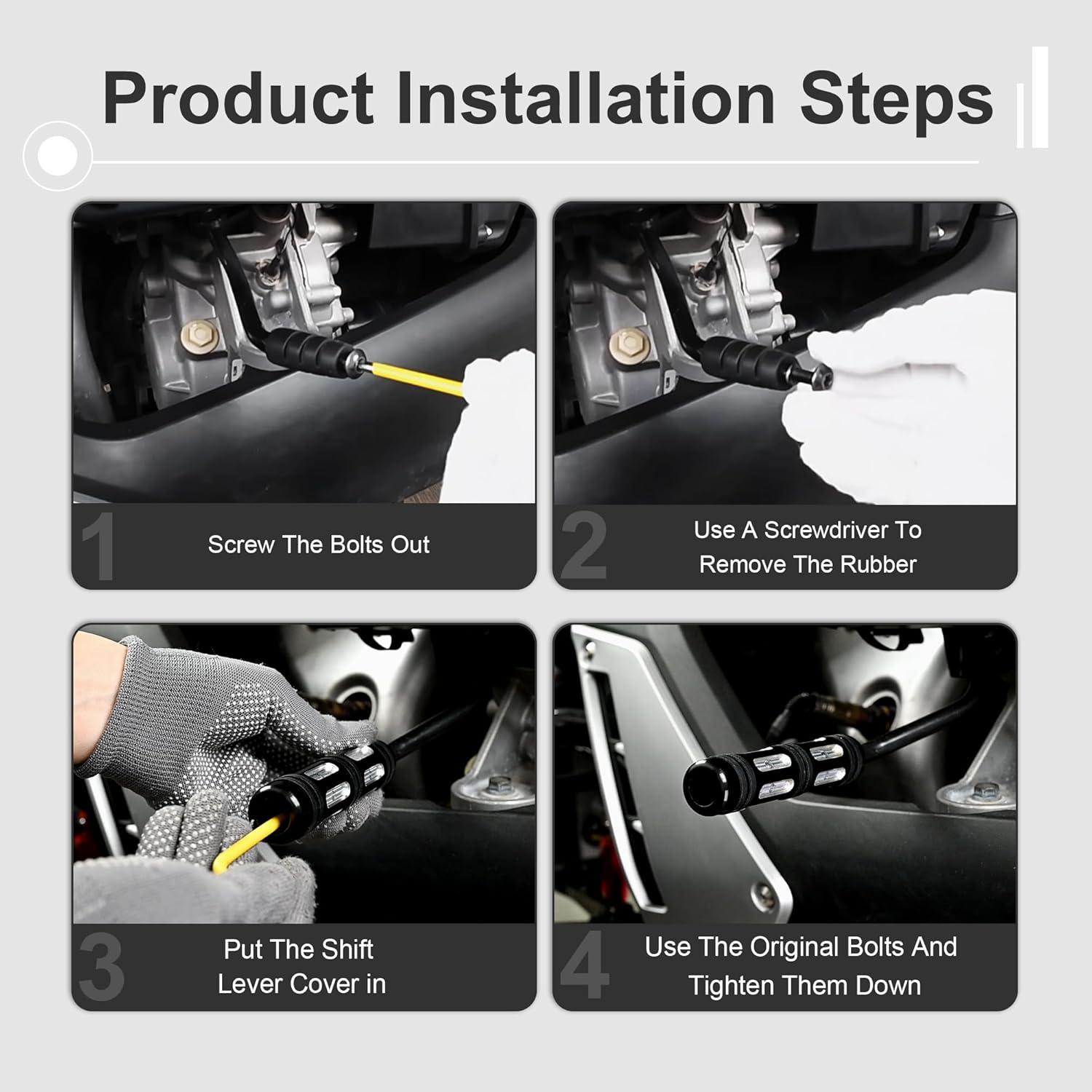 Product Installation Steps

1
Screw The Bolts Out

2
Use A Screwdriver To Remove The Rubber

3
Put The Shift Lever Cover in

4
Use The Original Bolts And Tighten Them Down