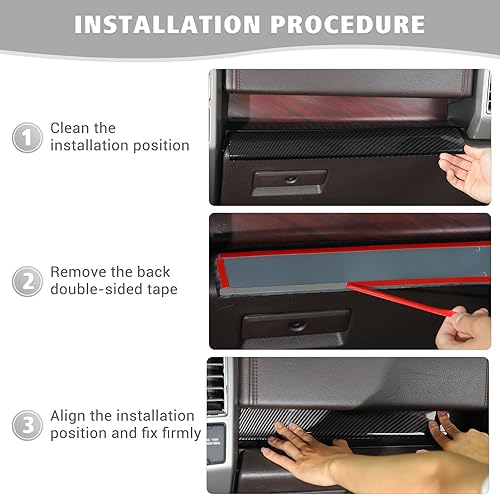 INSTALLATION PROCEDURE

1 Clean the installation position

2 Remove the back double-sided tape

3 Align the installation position and fix firmly