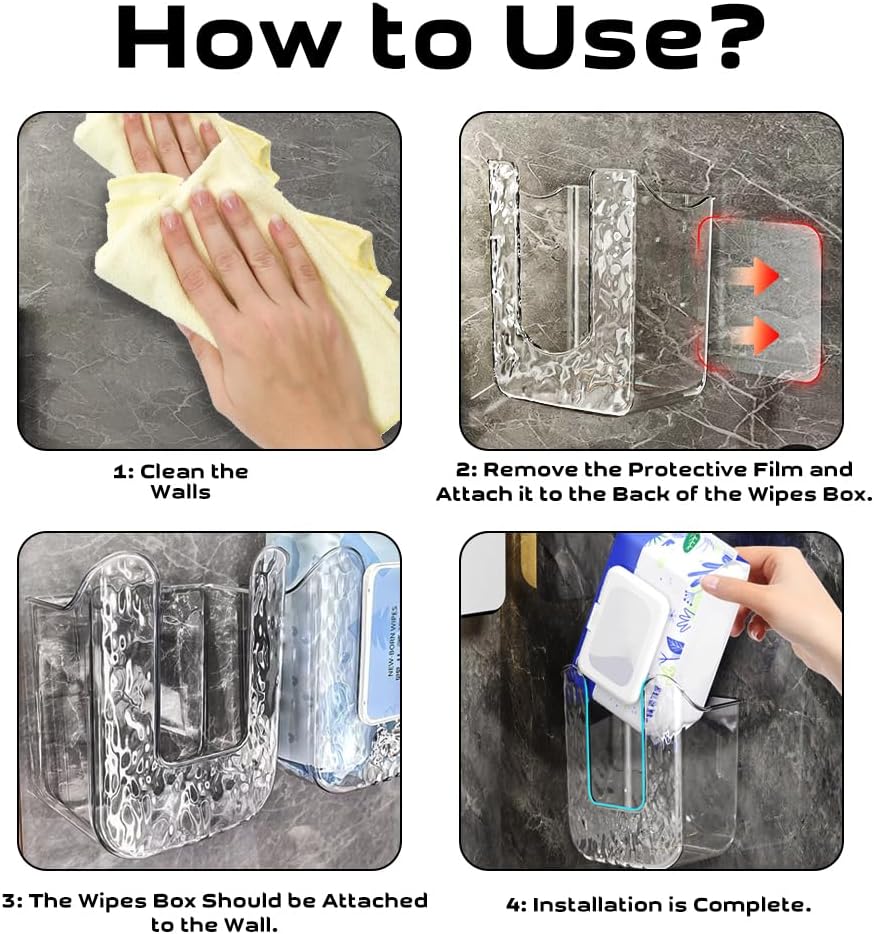 How to Use?

1: Clean the Walls

2: Remove the Protective Film and Attach it to the Back of the Wipes Box.

NEW BORN WIPES

3: The Wipes Box Should be Attached to the Wall.

4: Installation is Complete.