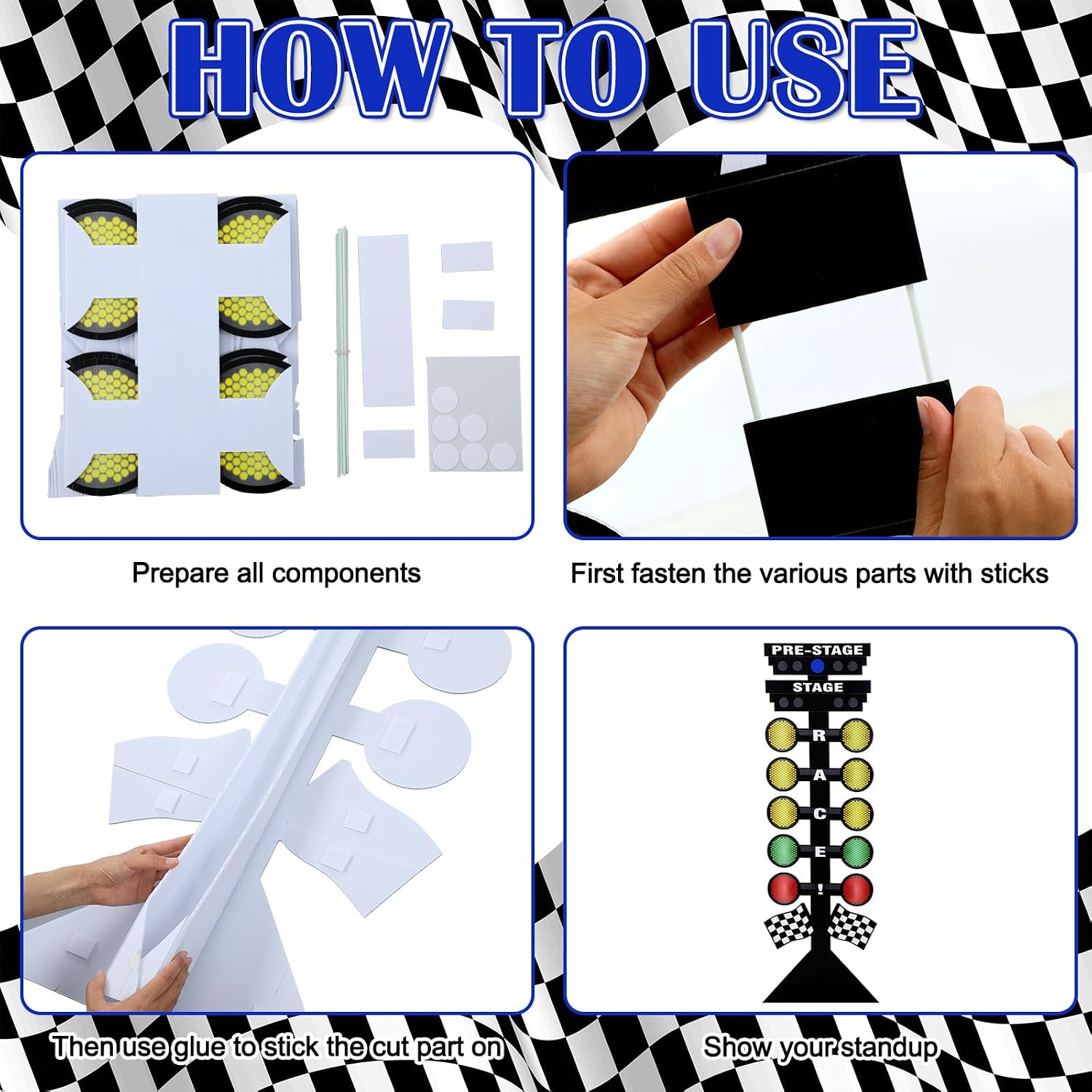 HOW TO USE

Prepare all components

First fasten the various parts with sticks

PRE-STAGE

STAGE

R

A

C

E

!

Then use glue to stick the cut part on

Show your standup